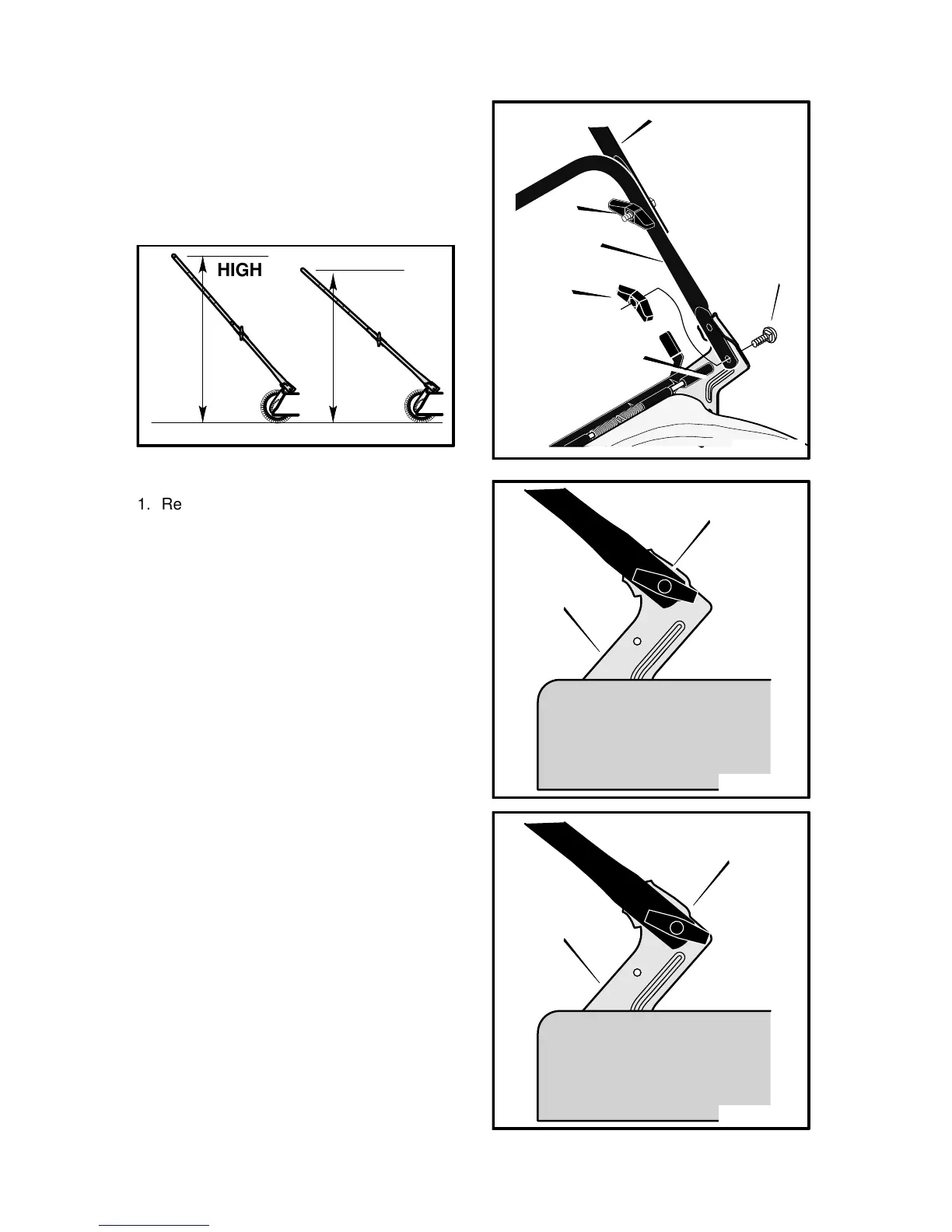 HIGH

1. Re