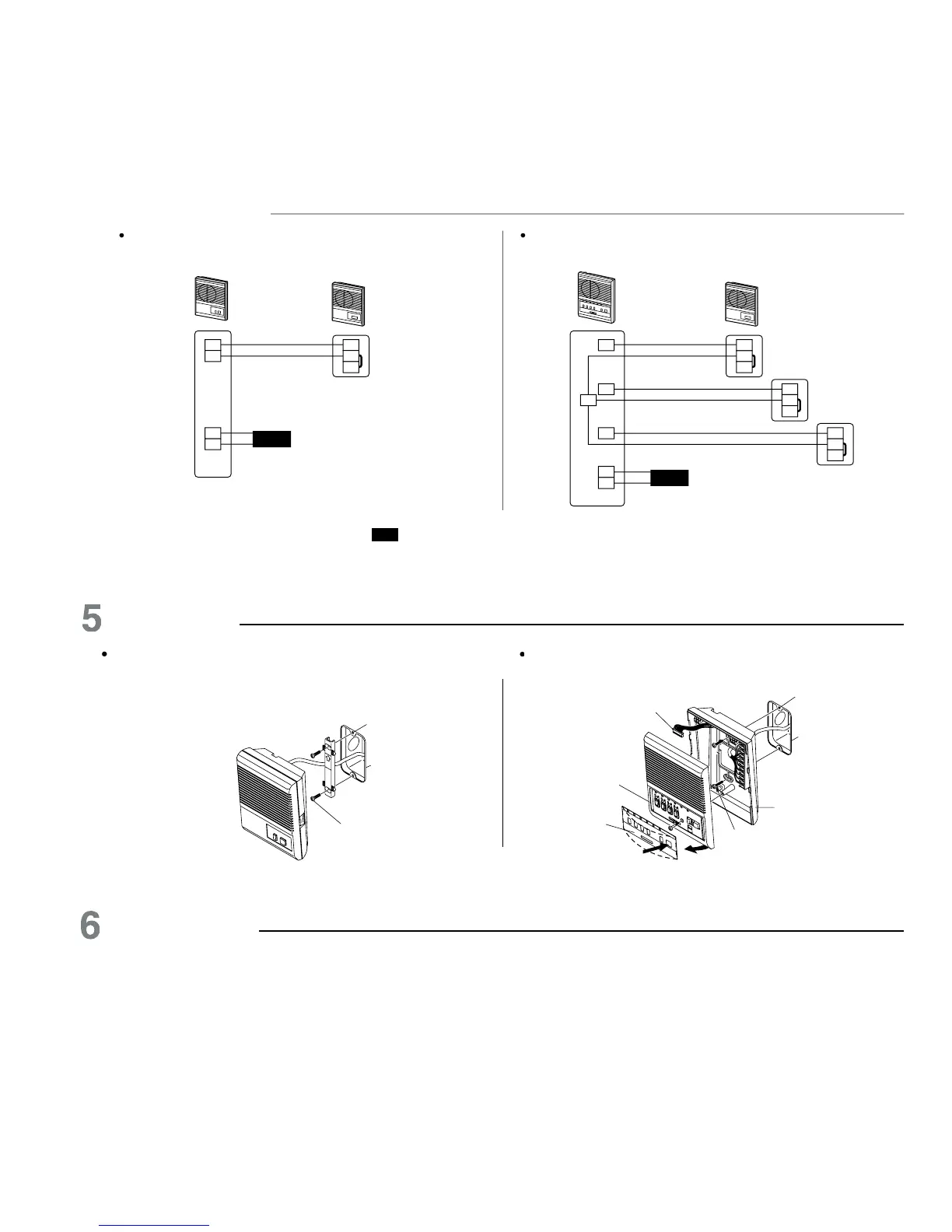 5

6