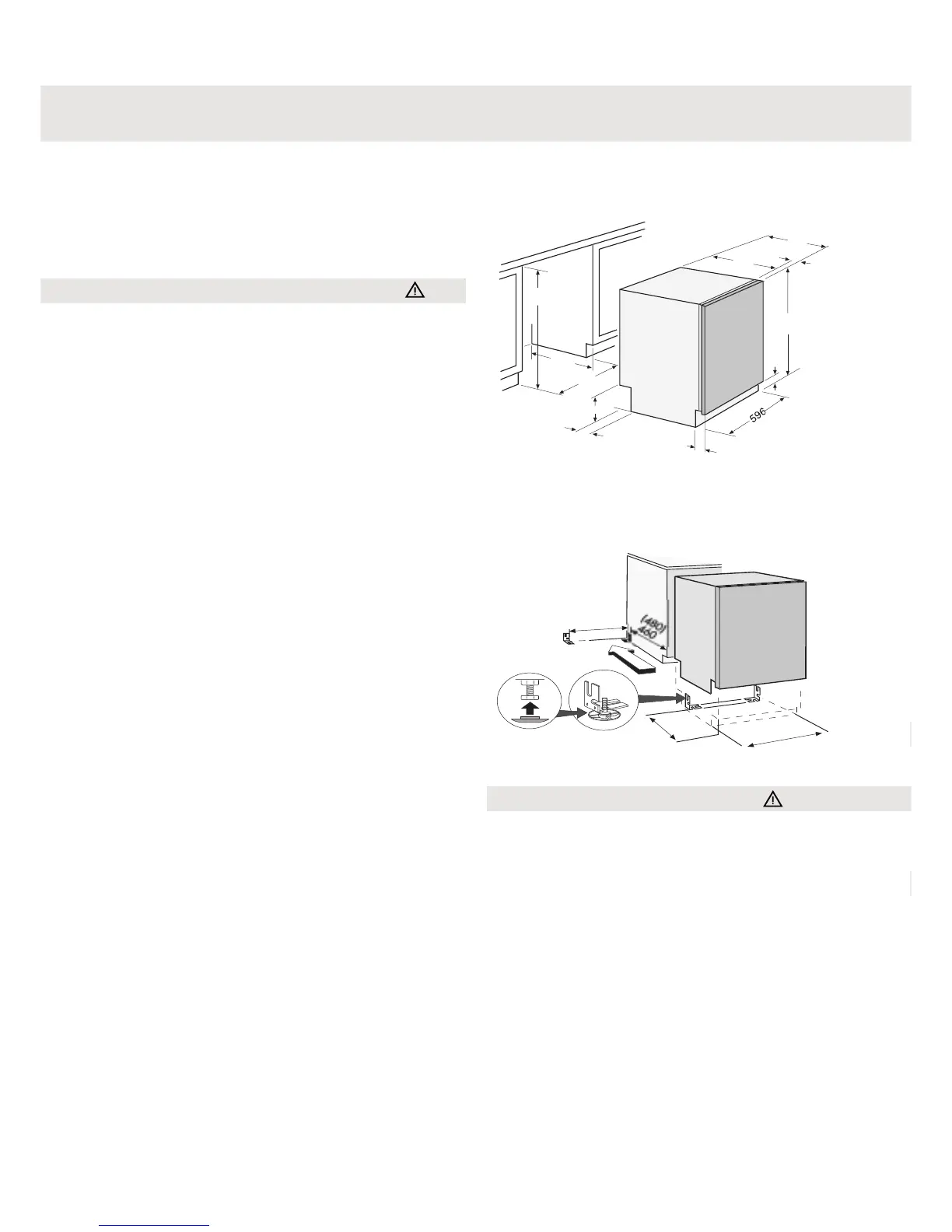 596

(480)
460