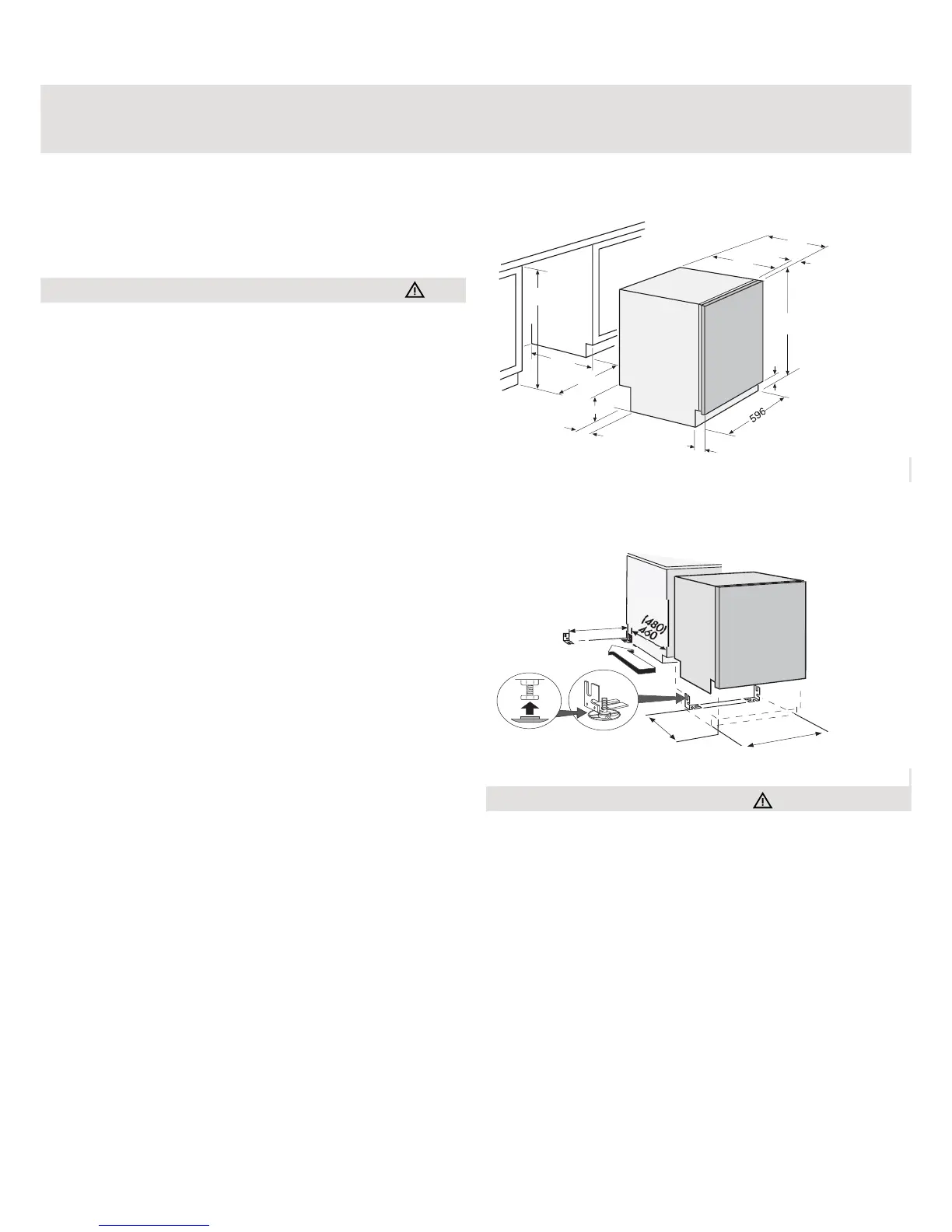 596

(480)
460