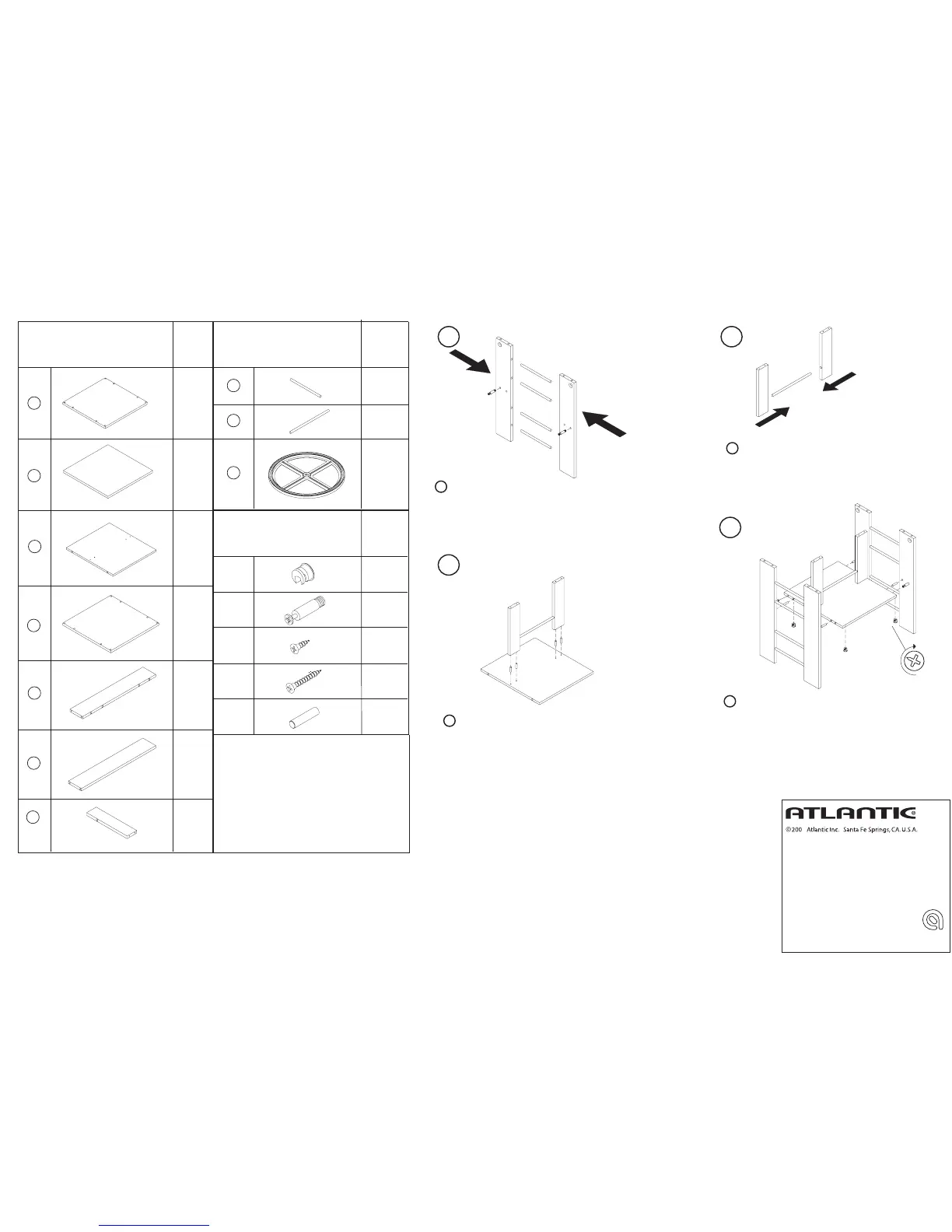 ATLANTIC

©200 Atlantic Inc. Santa Fe Springs, CA. U.S.A.