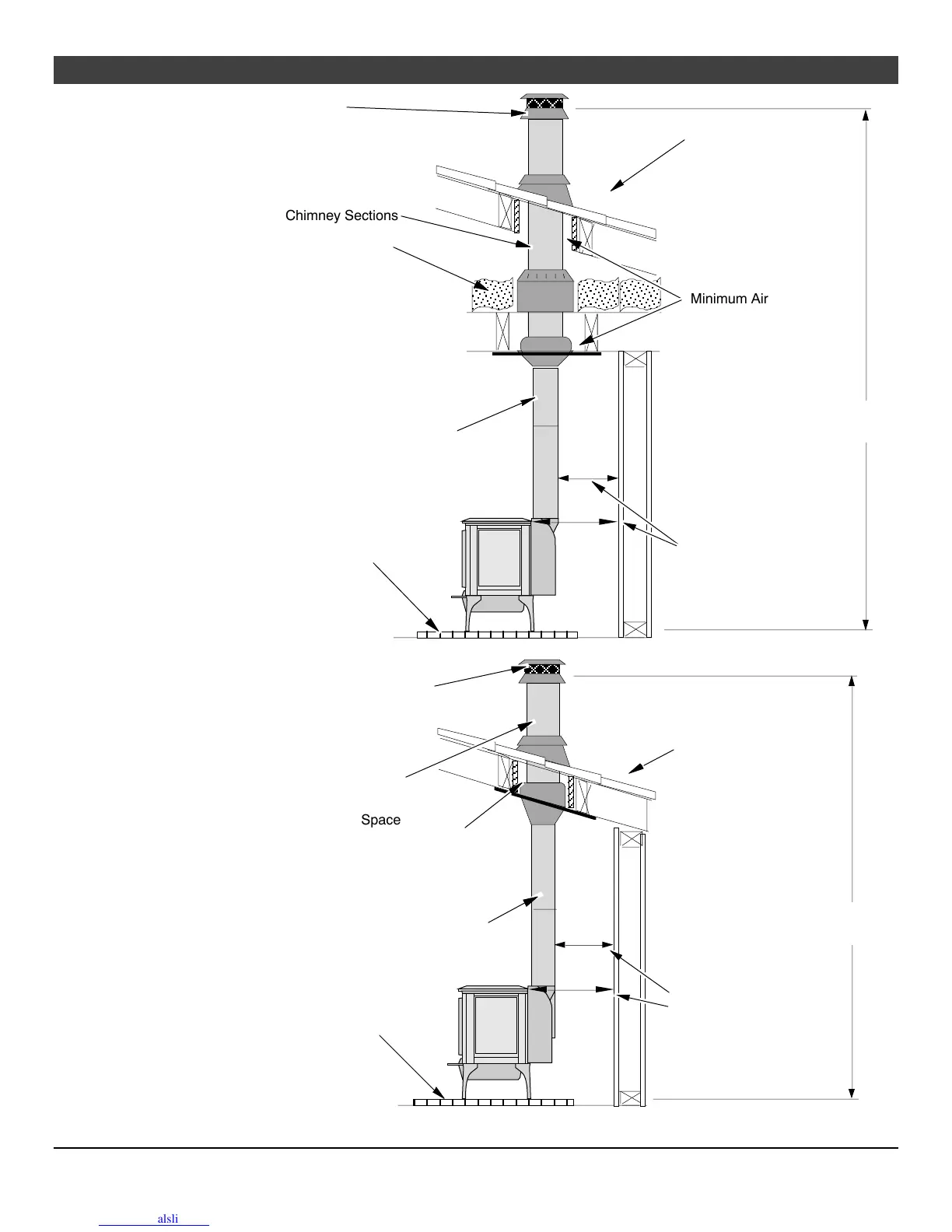 Chimney Sections

Minimum Air

Space

alsli