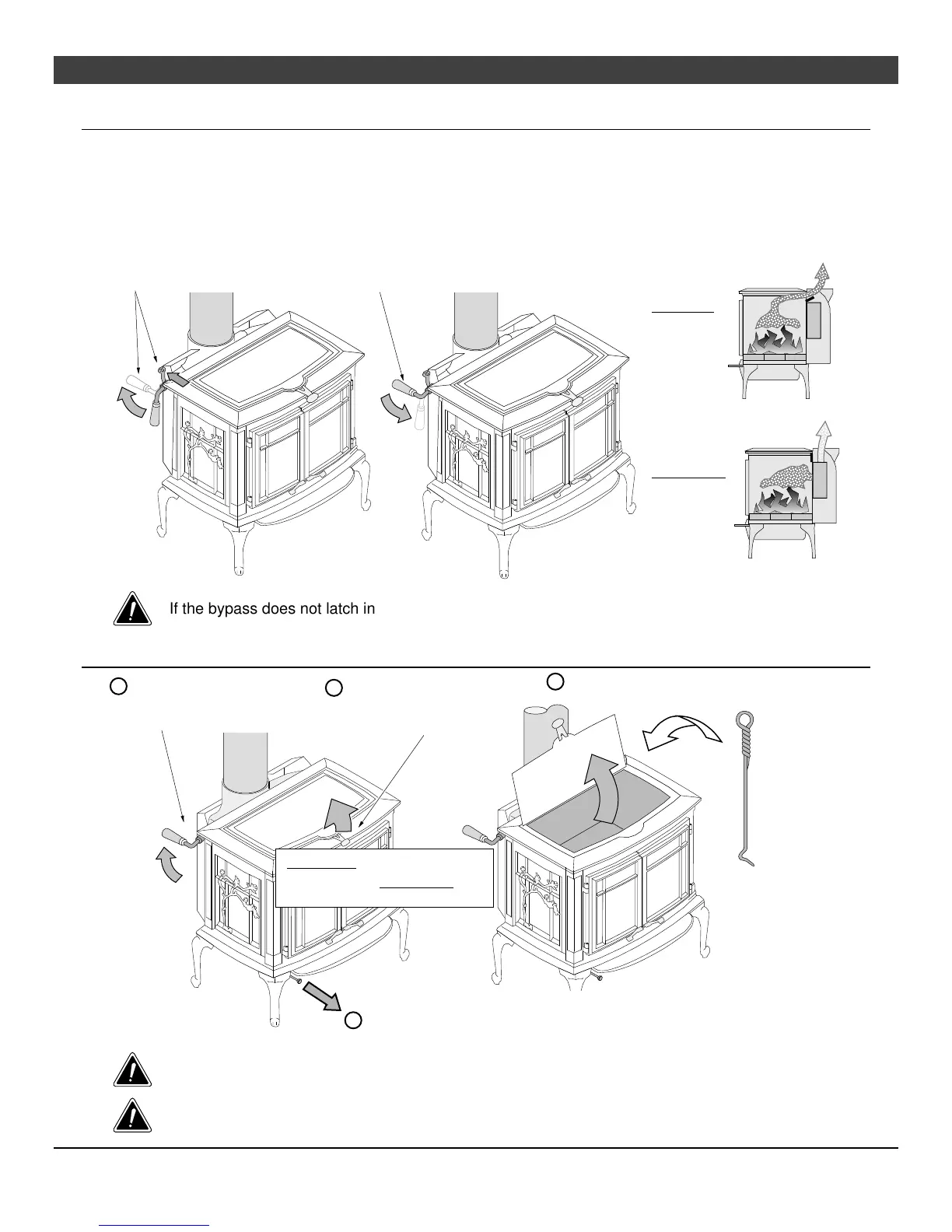 If the bypass does not latch in