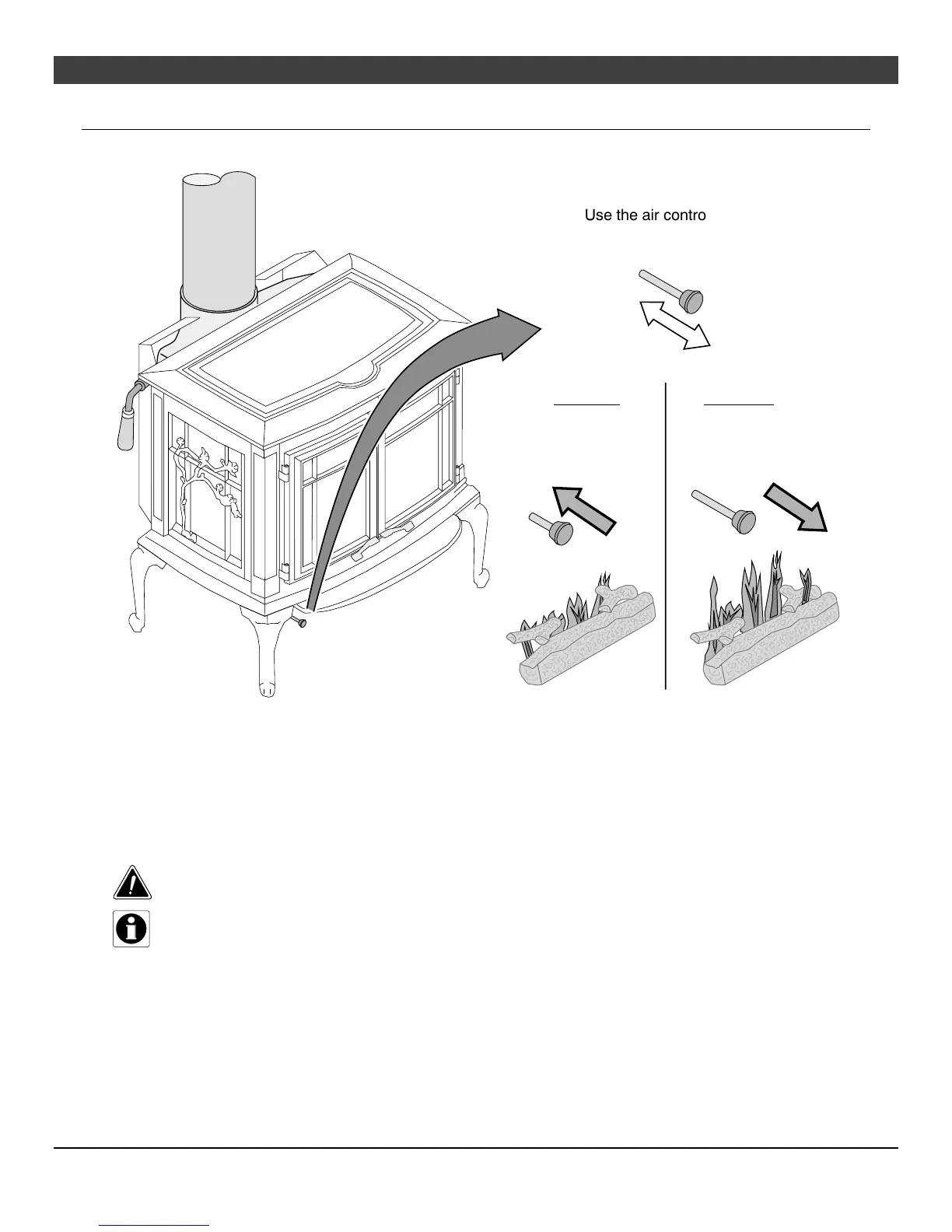 Use the air contro