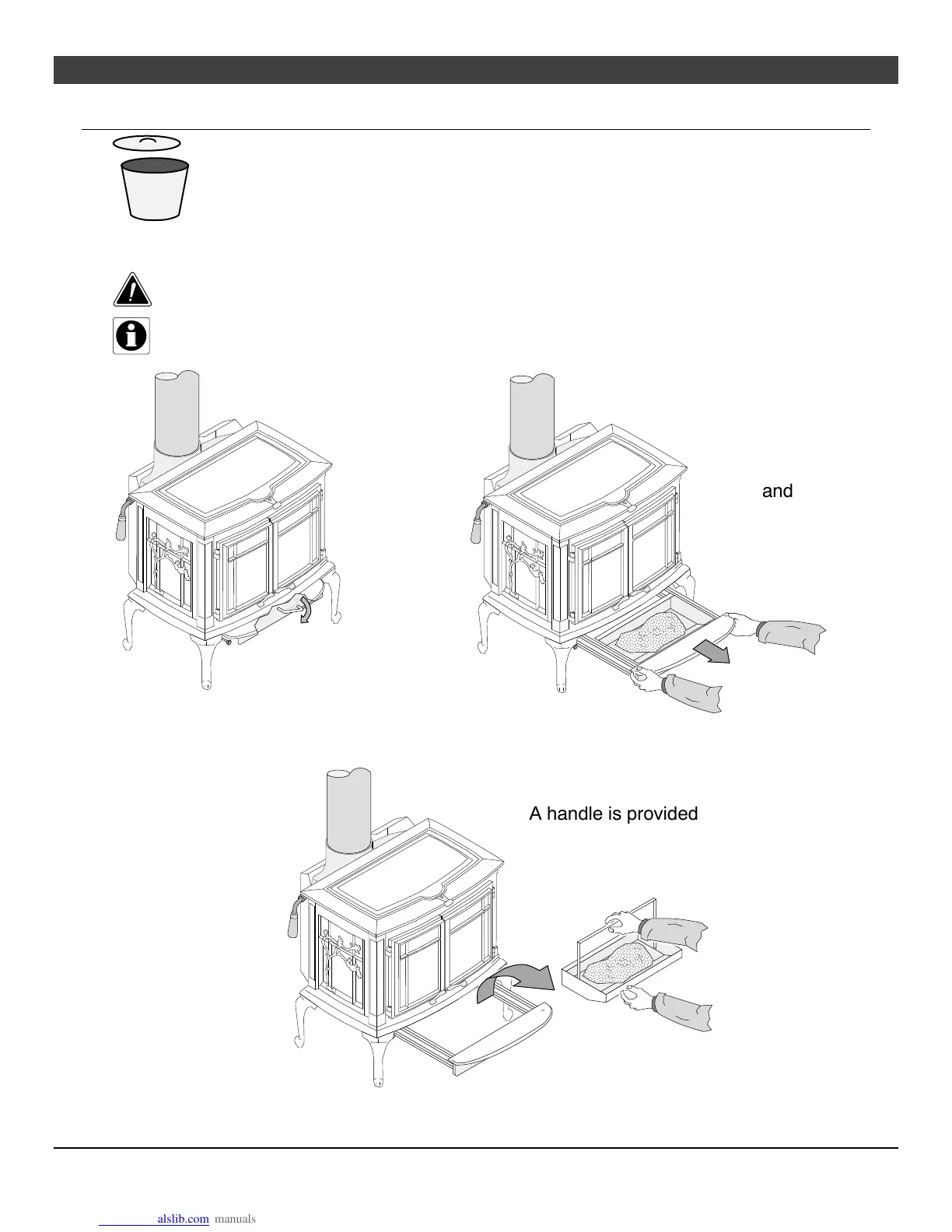 and

A handle is provided

alslib.com manuals