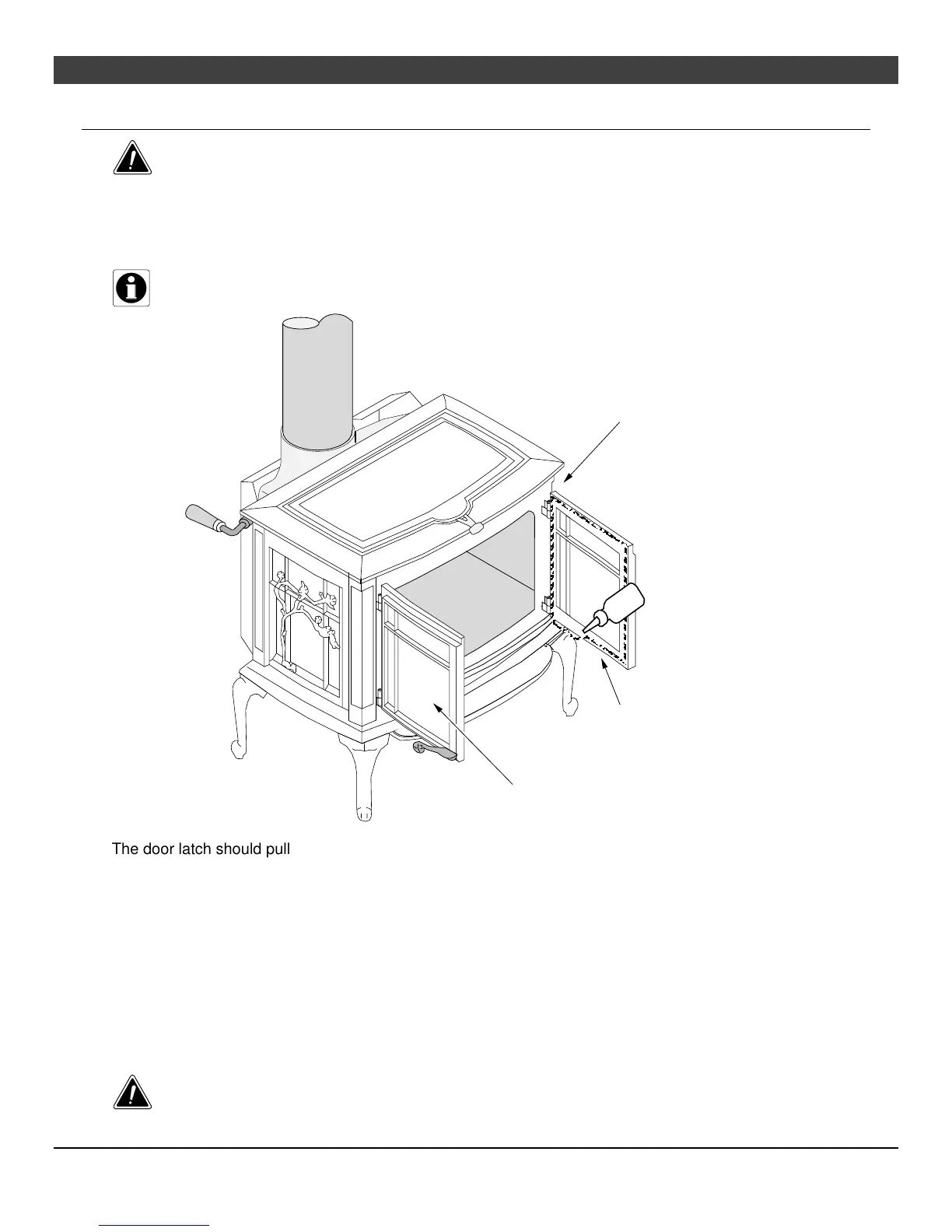 The door latch should pull