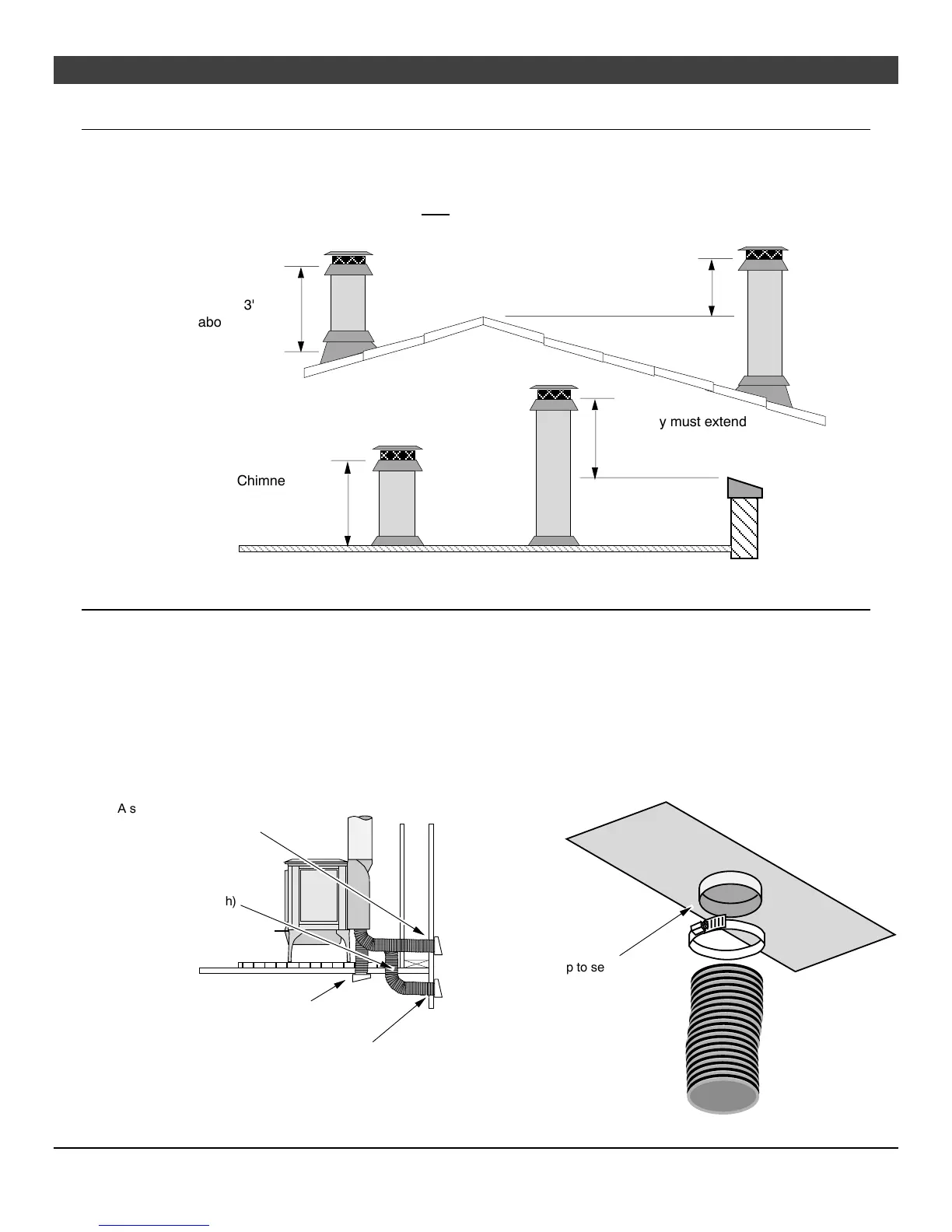 3'
abo

y must extend

Chimne

A s

h)

p to se