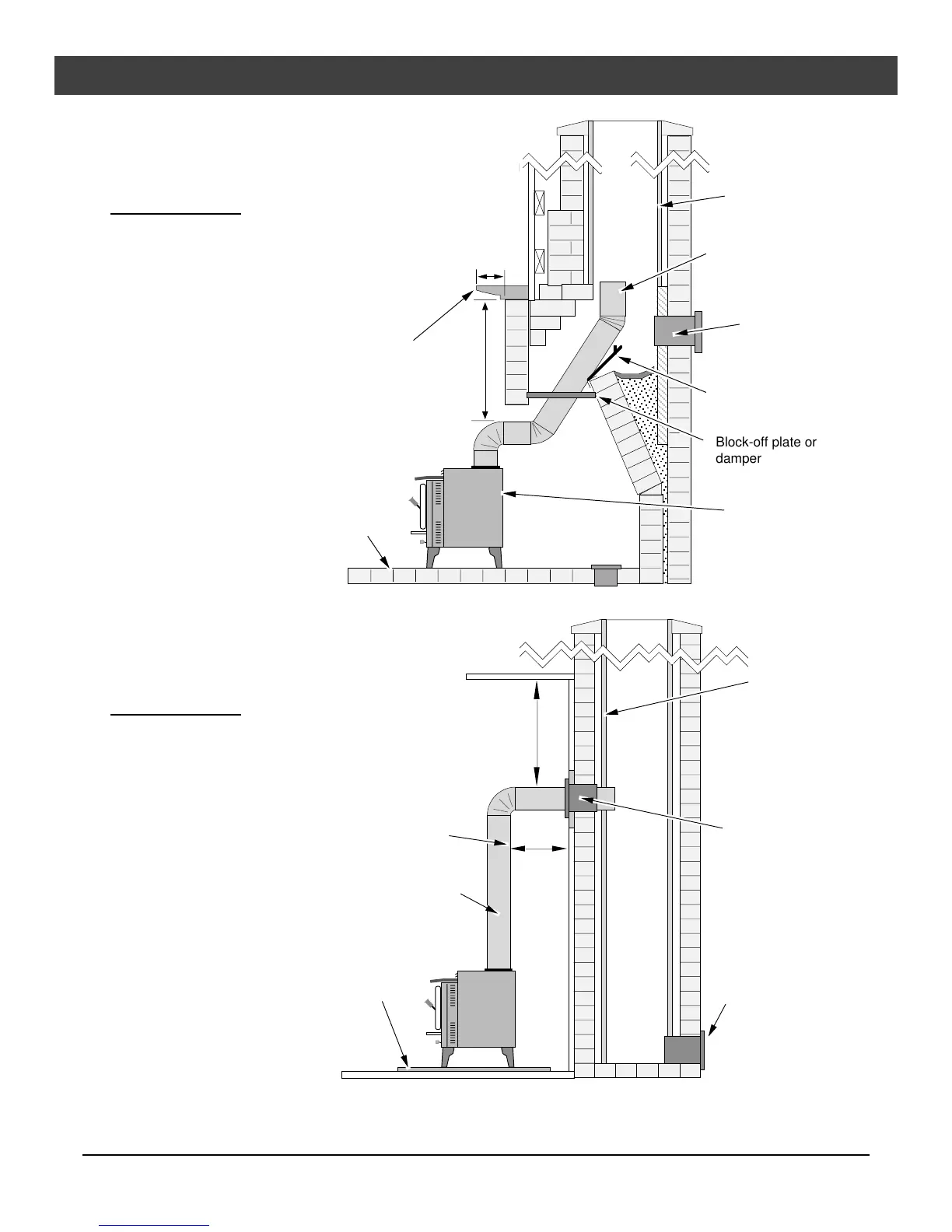 Block-off plate or damper