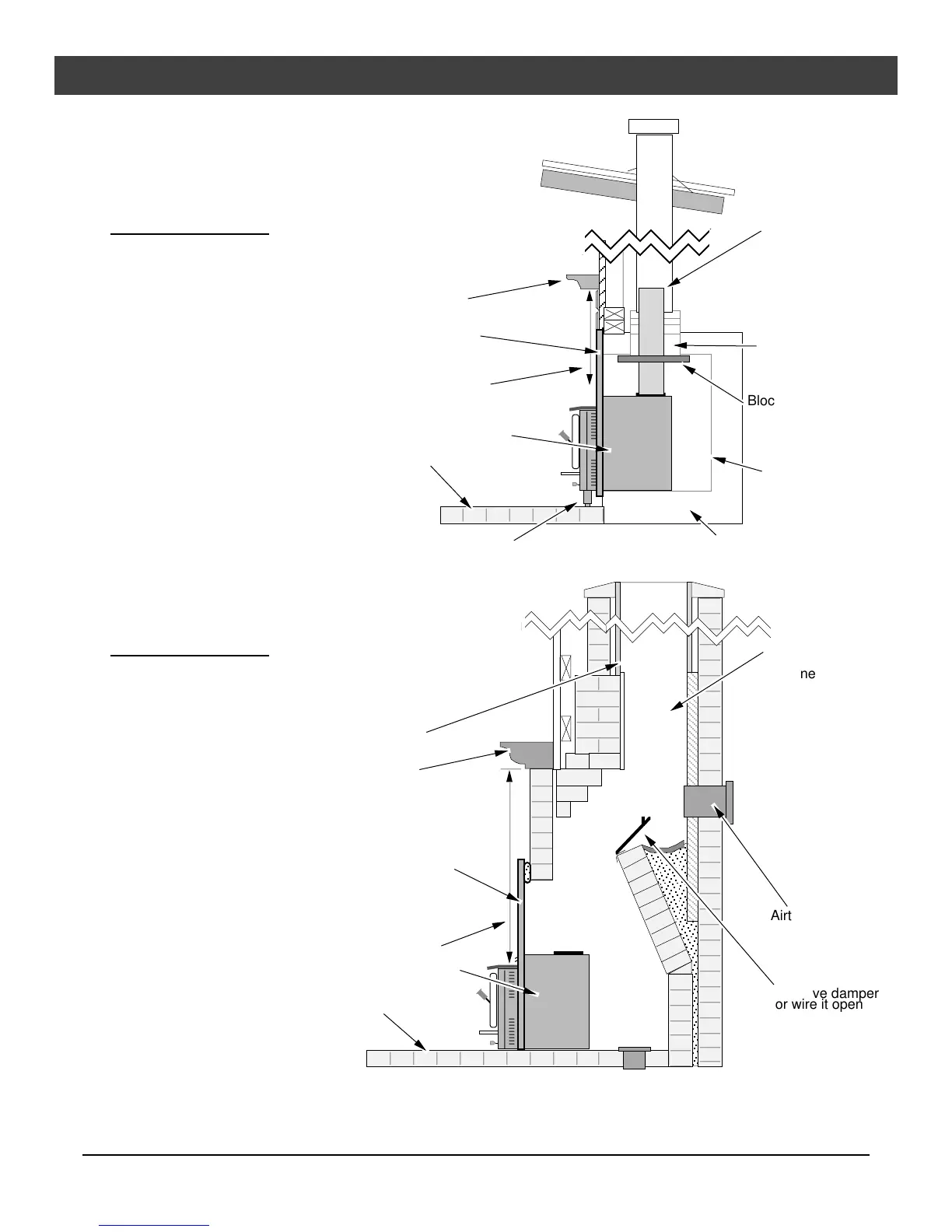 Bloc

ne

Airt

ve damper
or wire it open