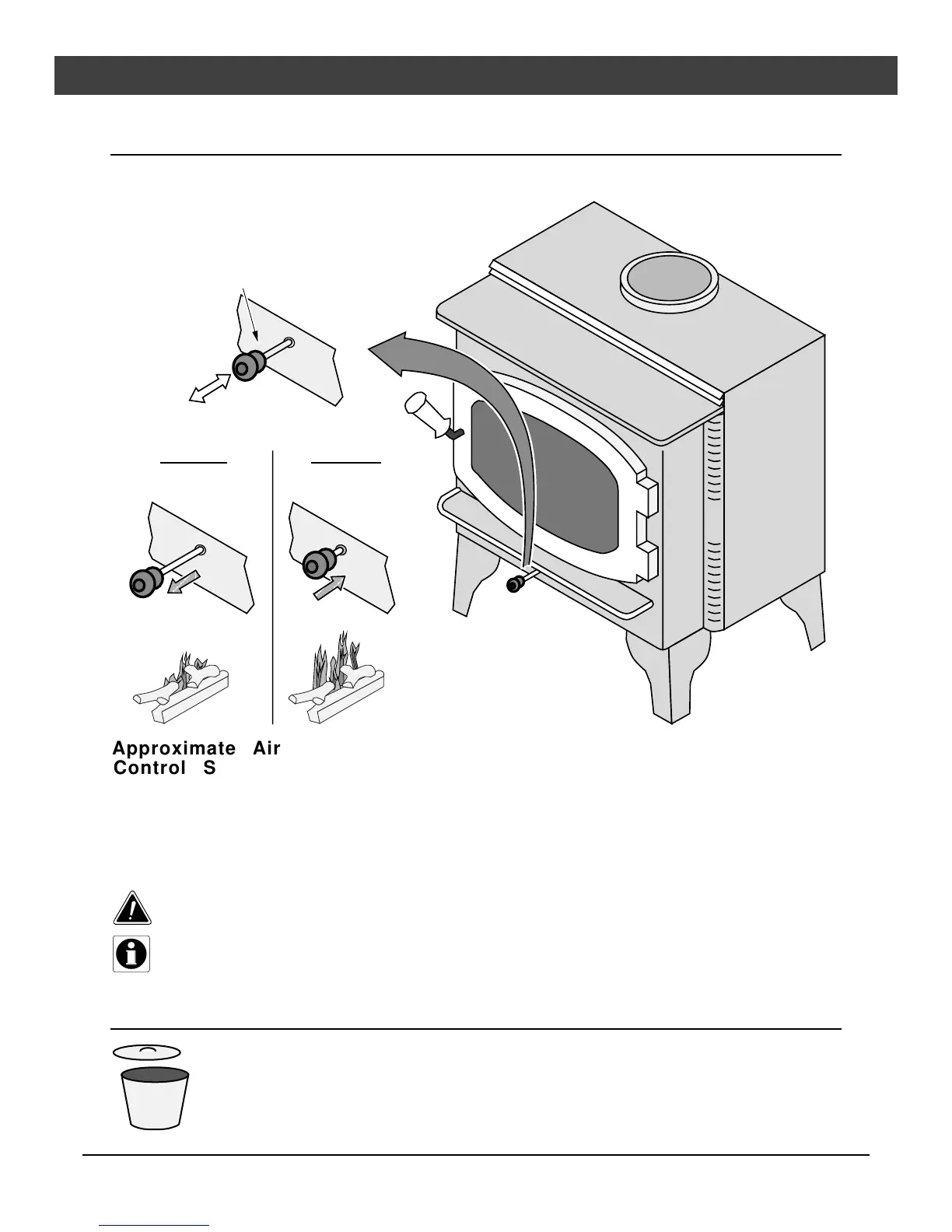 Approximate Air Control S