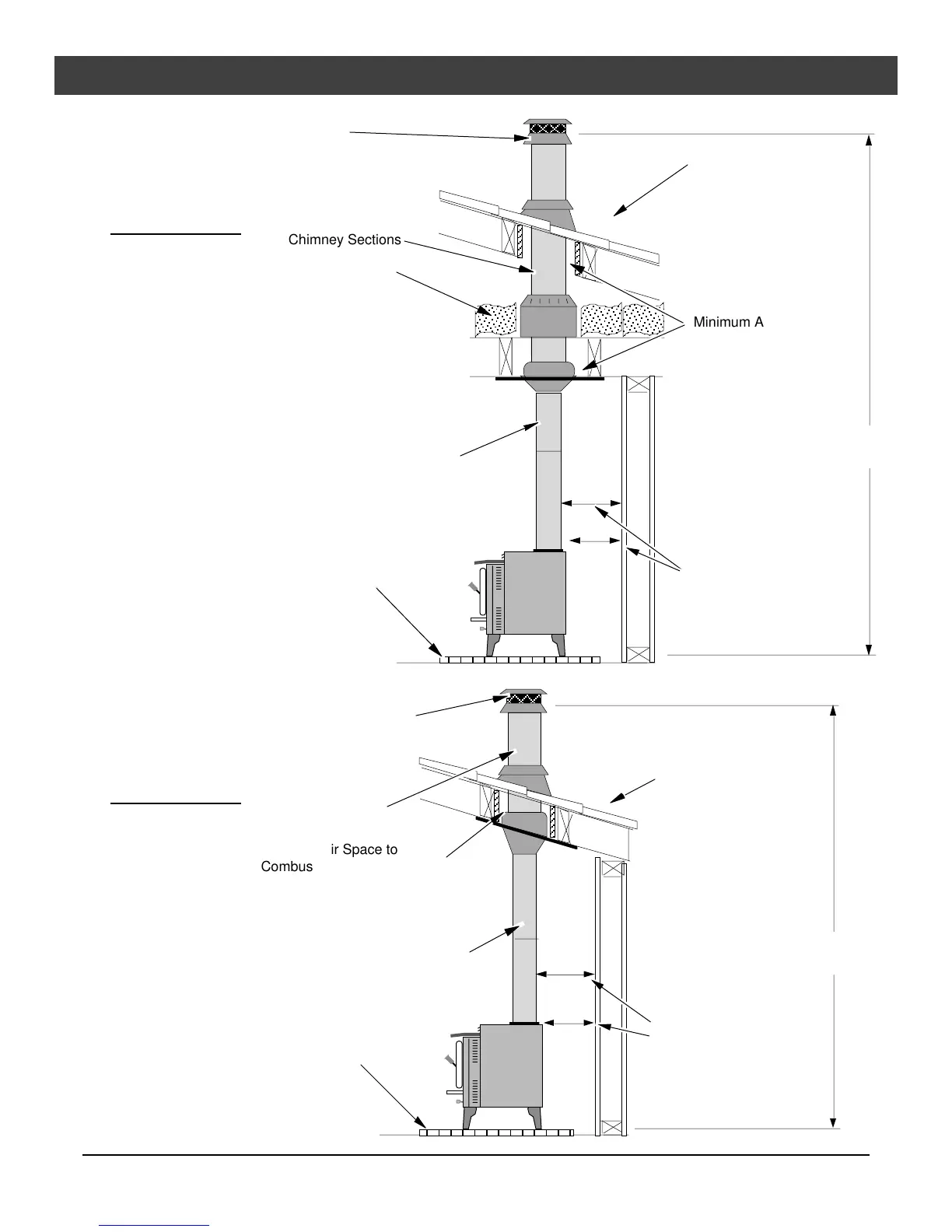 Chimney Sections

Minimum A

ir Space to
Combus