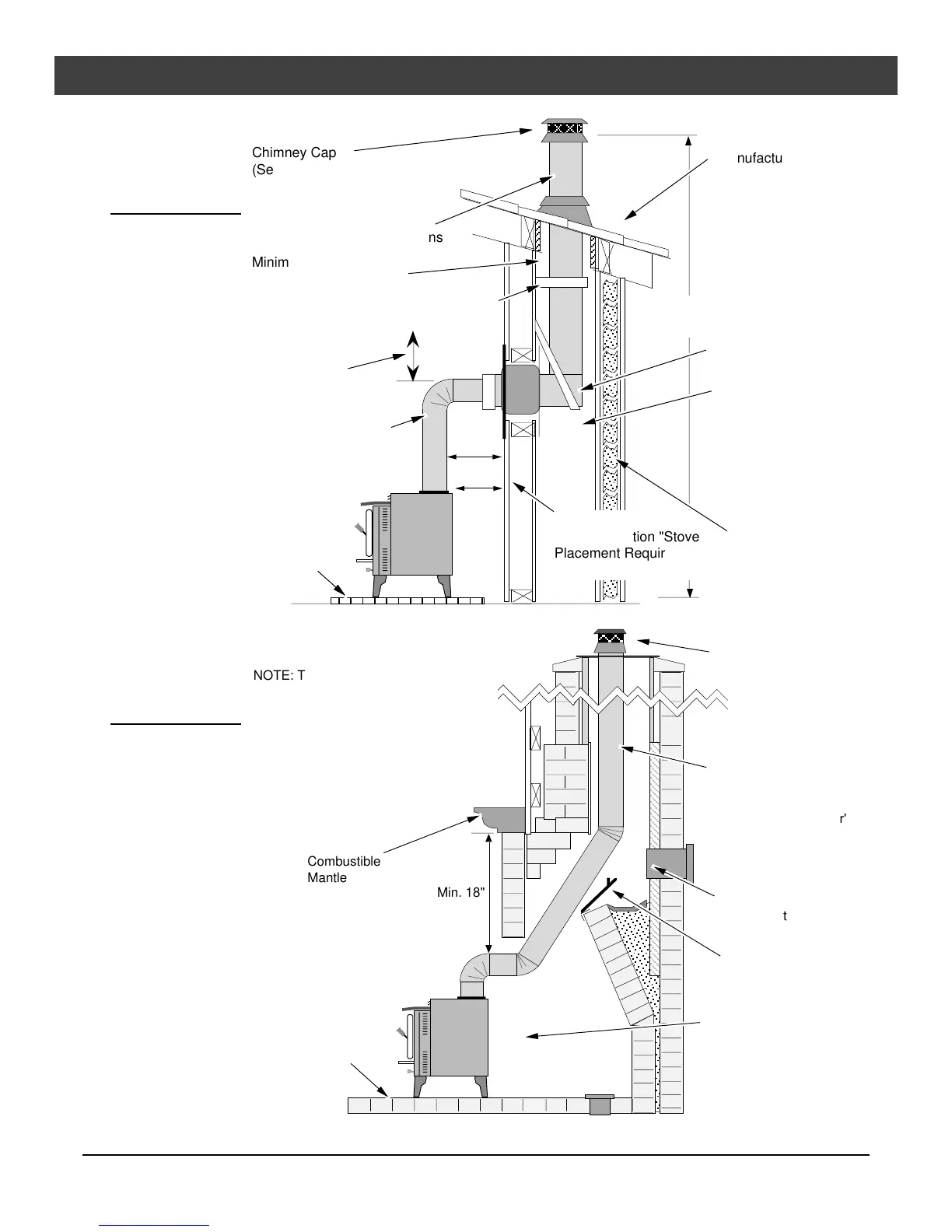 Chimney Cap
(Se

nufactu

ns

Minim

tion "Stove
Placement Requir

NOTE: T

r'

Combustible
Mantle

Min. 18"

t