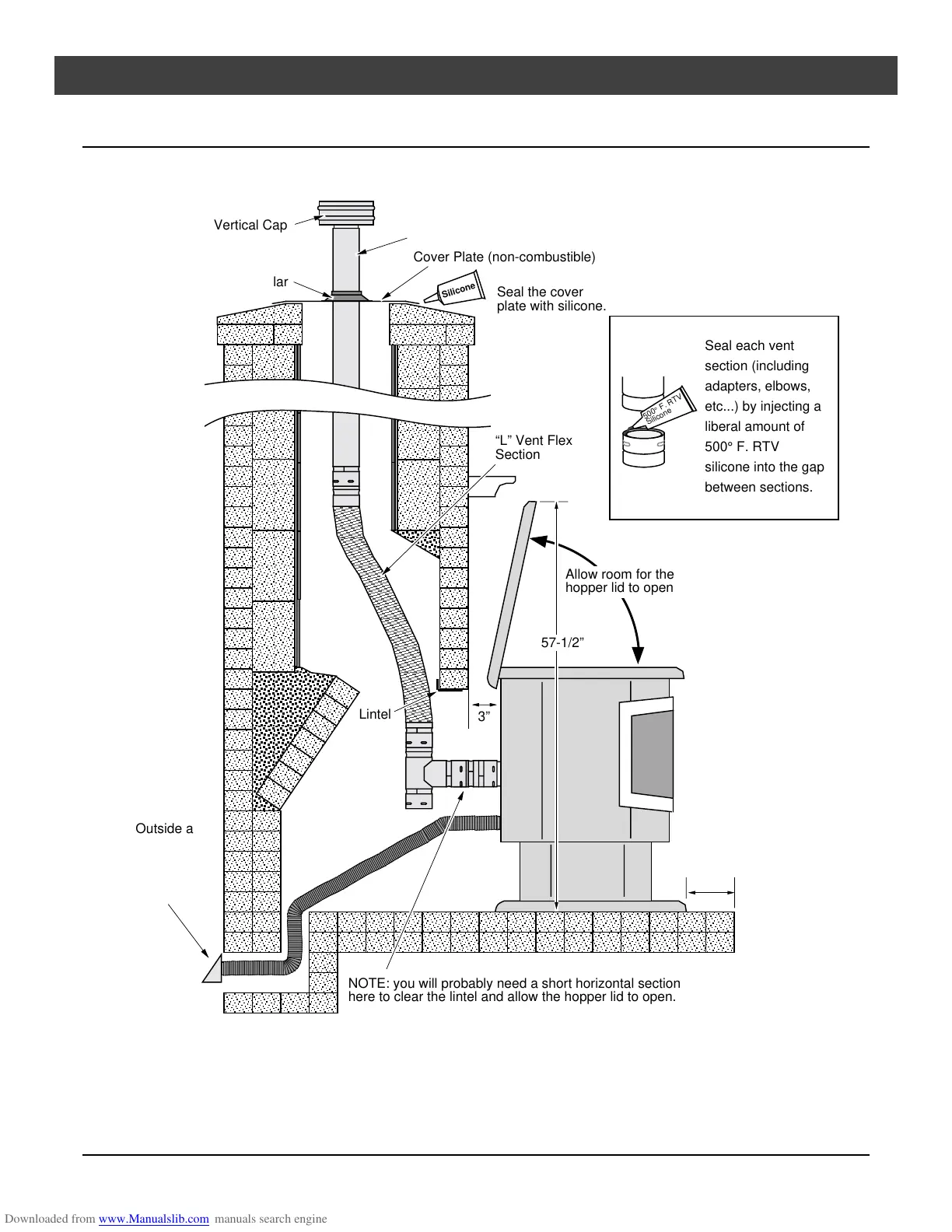 Vertical Cap

Cover Plate (non-combustible)

lar

Silicone

Seal the cover plate with silicone.

Seal each vent section (including adapters, elbows, etc...) by injecting a liberal amount of 500° F. RTV silicone into the gap between sections.

500° F. RTV Silicone

“L” Vent Flex Section

Allow room for the hopper lid to open

57-1/2”

Lintel

3”

Outside a

NOTE: you will probably need a short horizontal section here to clear the lintel and allow the hopper lid to open.

Downloaded from www.Manualslib.com manuals search engine