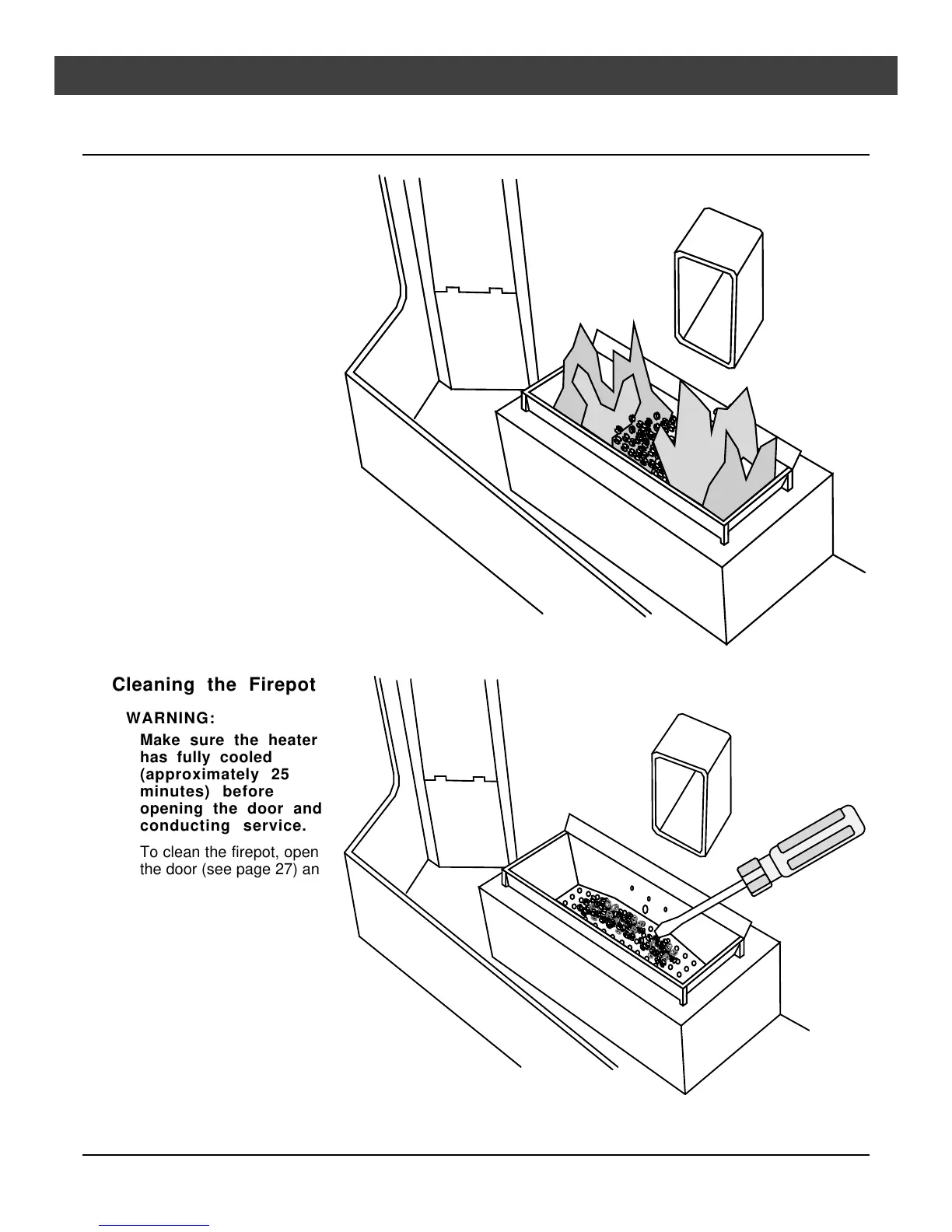 Cleaning the Firepot

WARNING:

Make sure the heater has fully cooled (approximately 25 minutes) before opening the door and conducting service.

To clean the firepot, open the door (see page 27) an