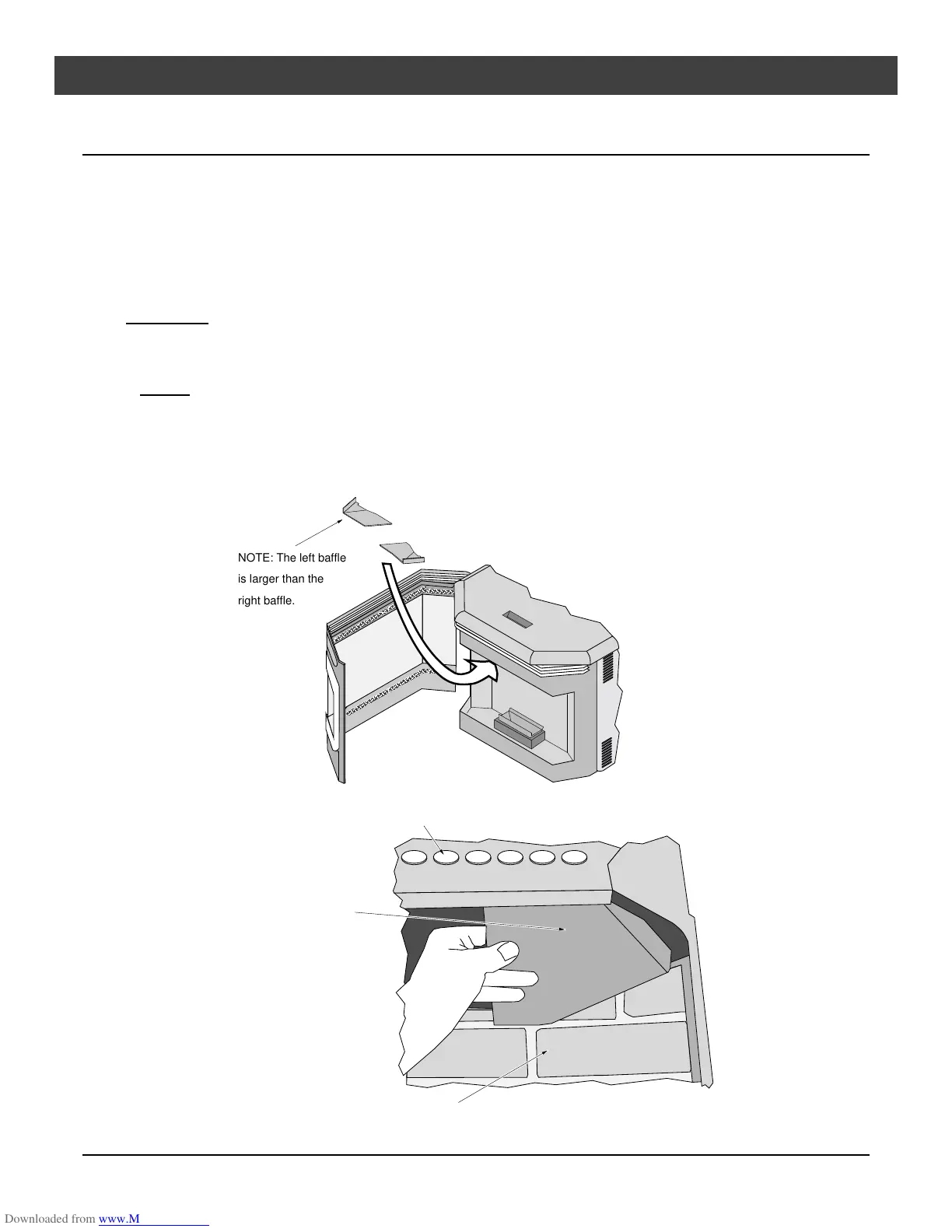 NOTE: The left baffle is larger than the right baffle.

Downloaded from www.M