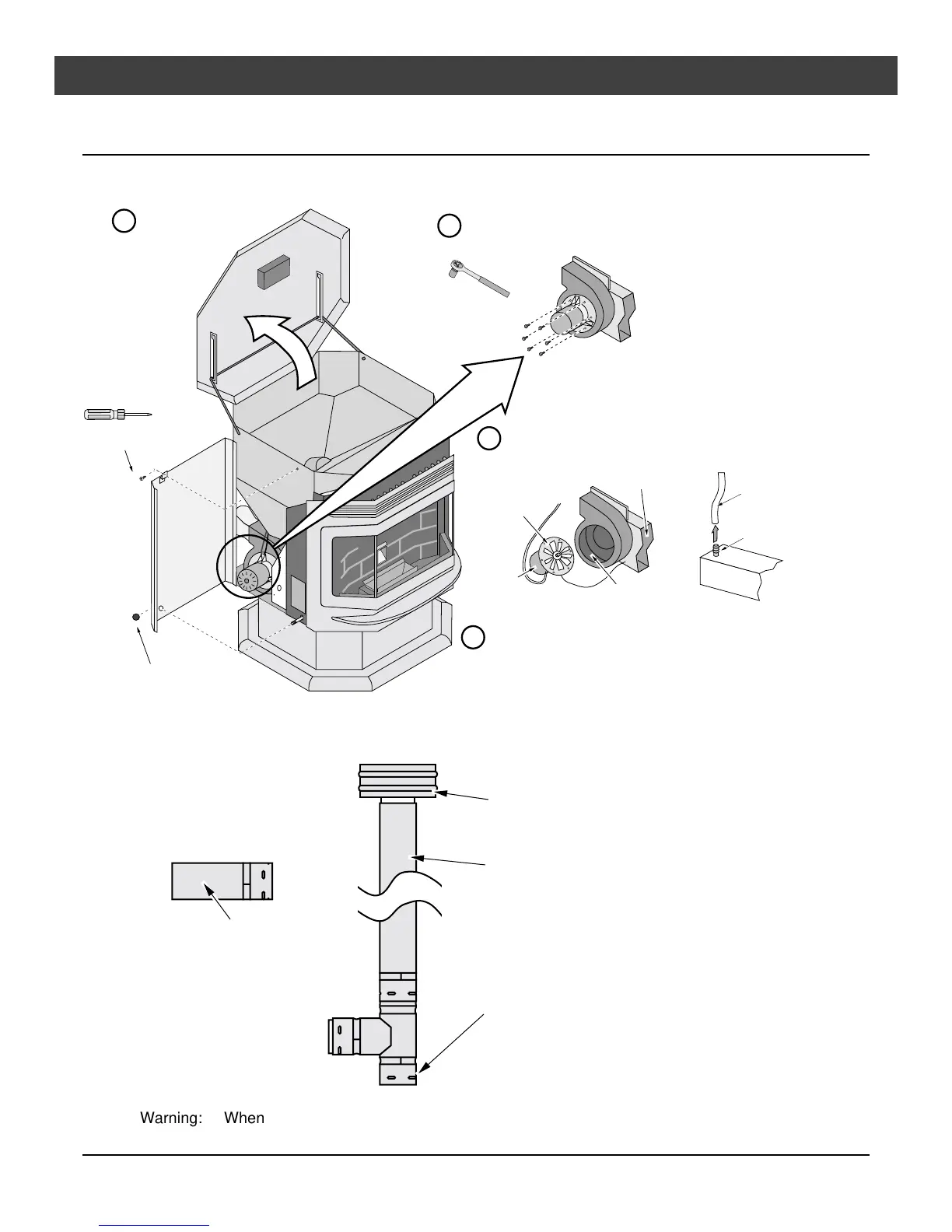 Warning: When