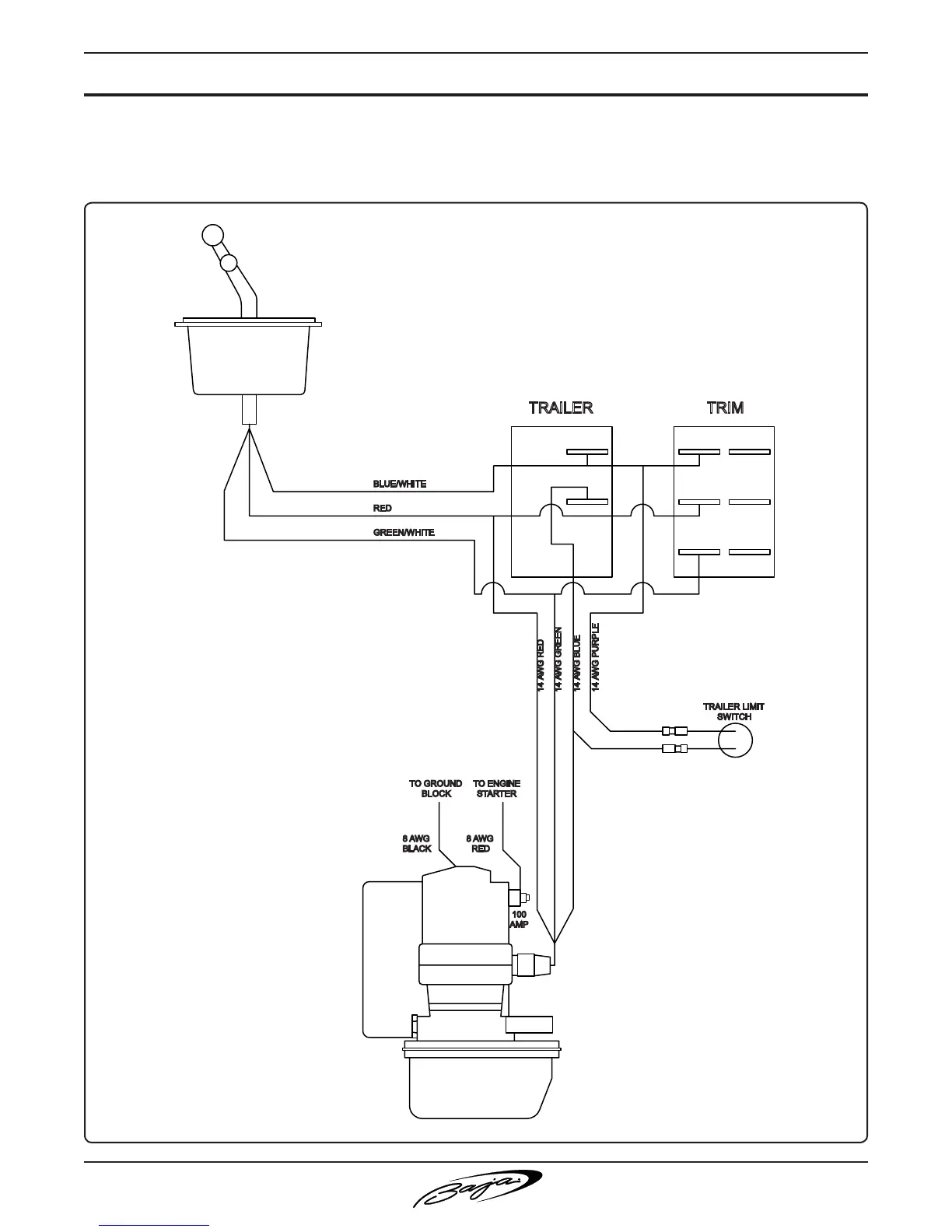 TRAILER

TRIM

BLUE/WHITE

RED

GREEN/WHITE

14 AWG RED

14 AWG GREEN

14 AWG BLUE

14 AWG PURPLE

TRAILER LIMIT SWITCH

TO GROUND BLOCK

TO ENGINE STARTER

8 AWG BLACK

8 AWG RED

100 AMP

Baja