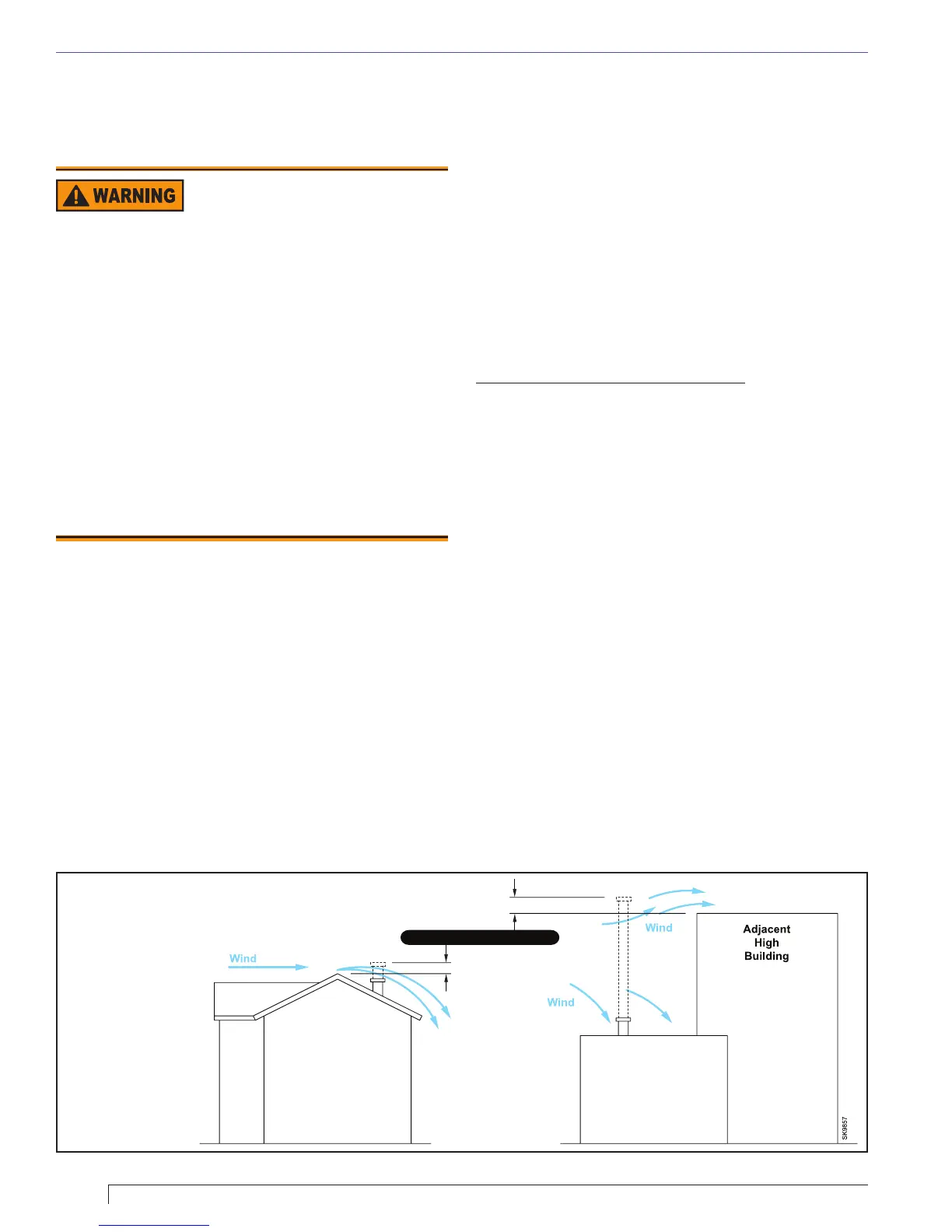 WARNING

Wind

Wind

Wind

Adjacent High Building

SK9857