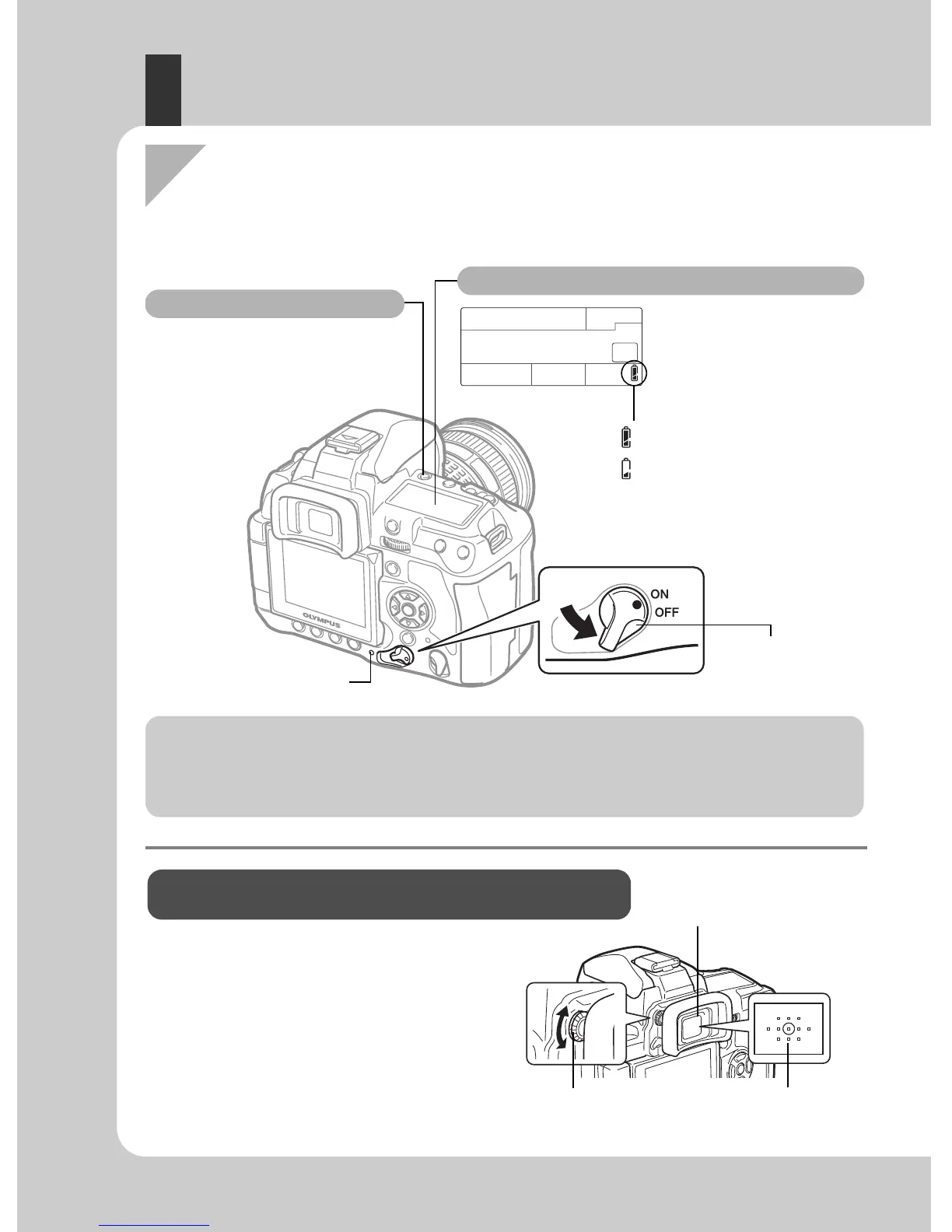 OLYMPUS

ON
OFF