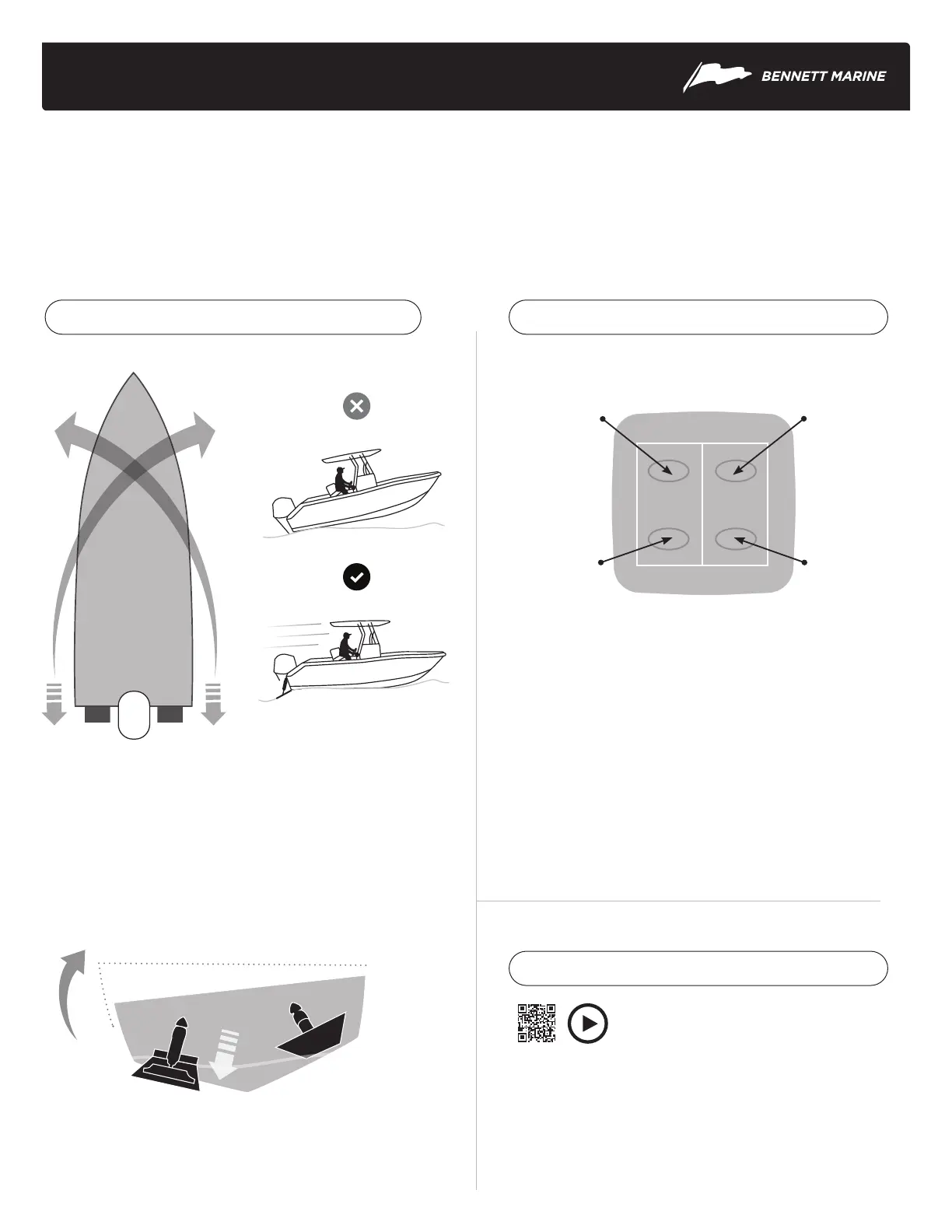 BENNETT MARINE