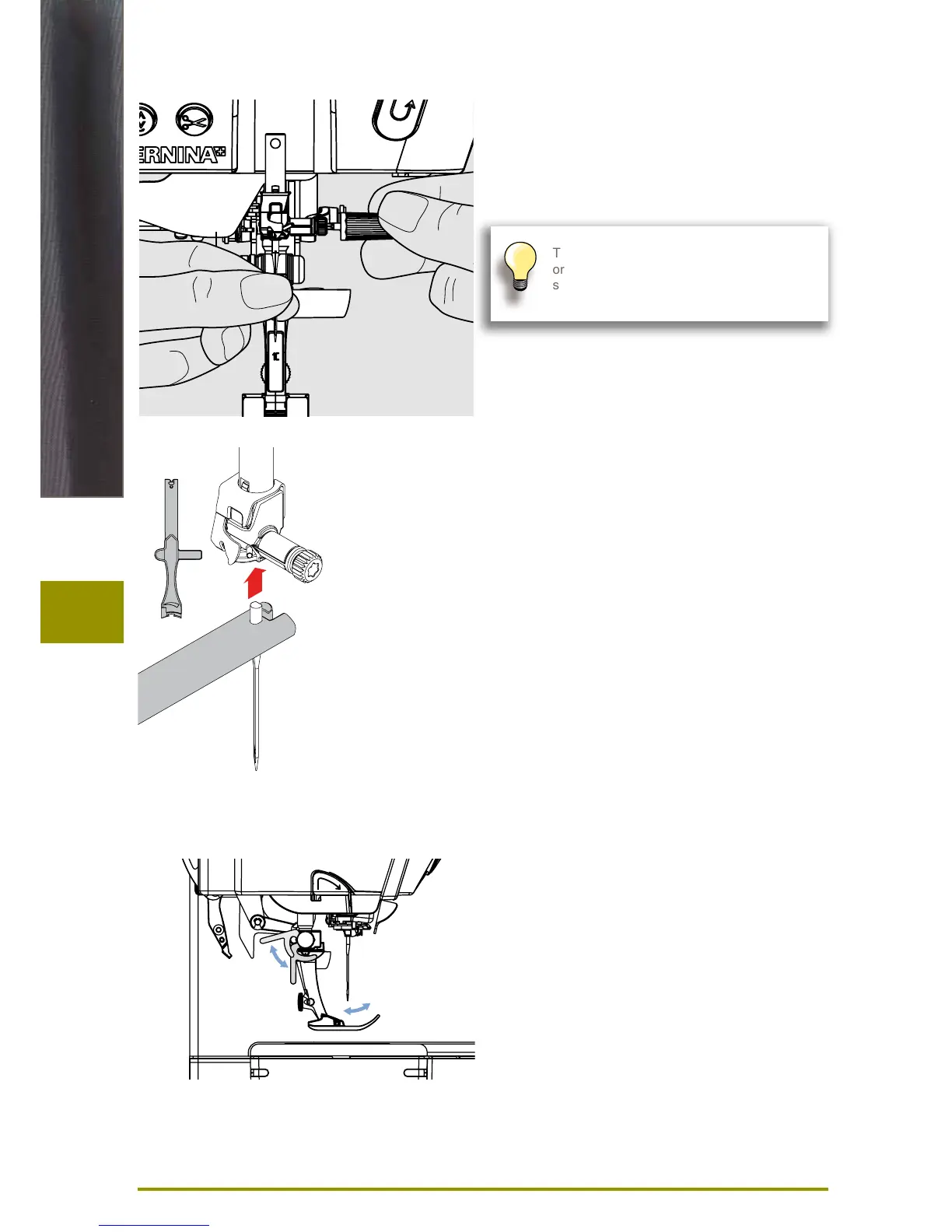 ERNINA

T
or
s