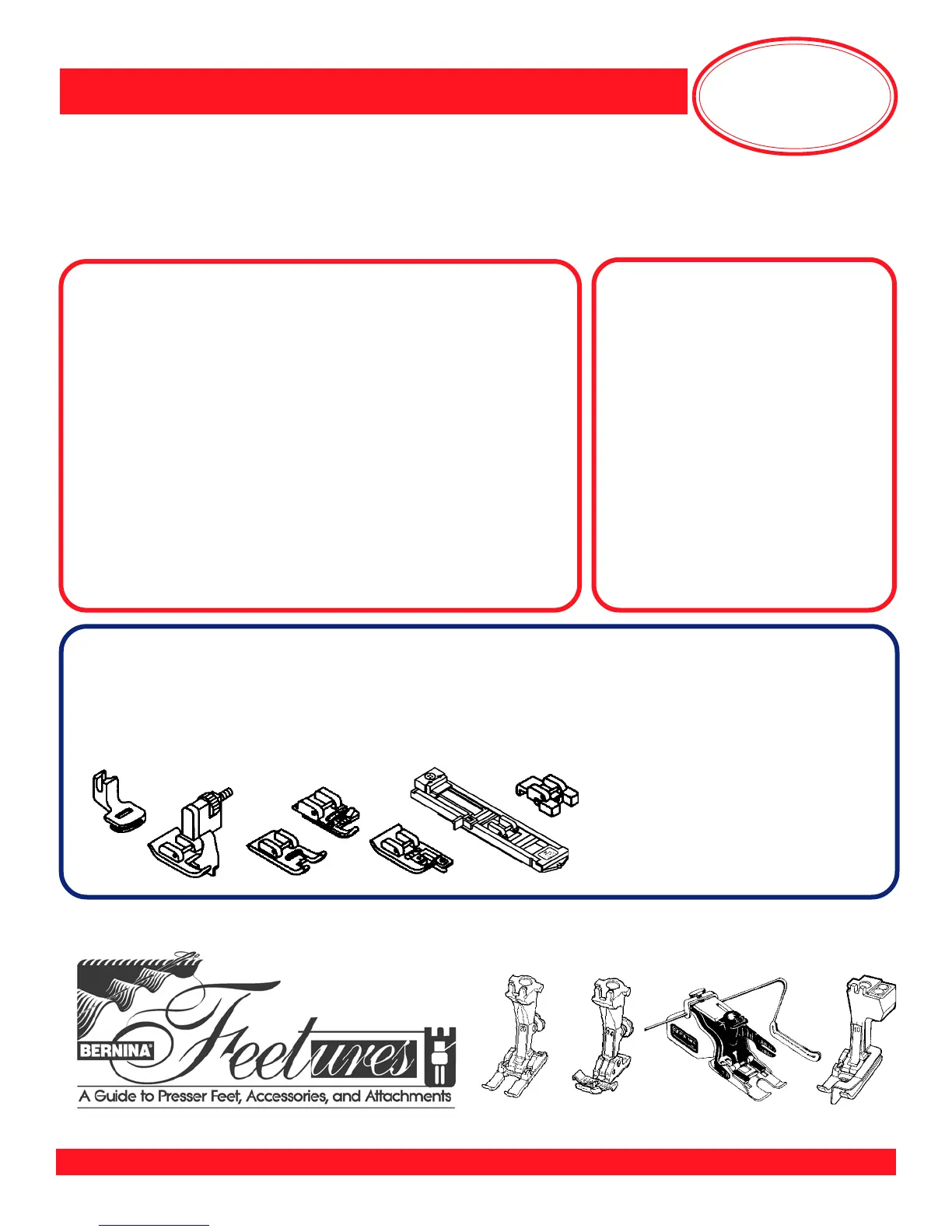 BERNINA

Feetures

A Guide to Presser Feet, Accessories, and Attachments