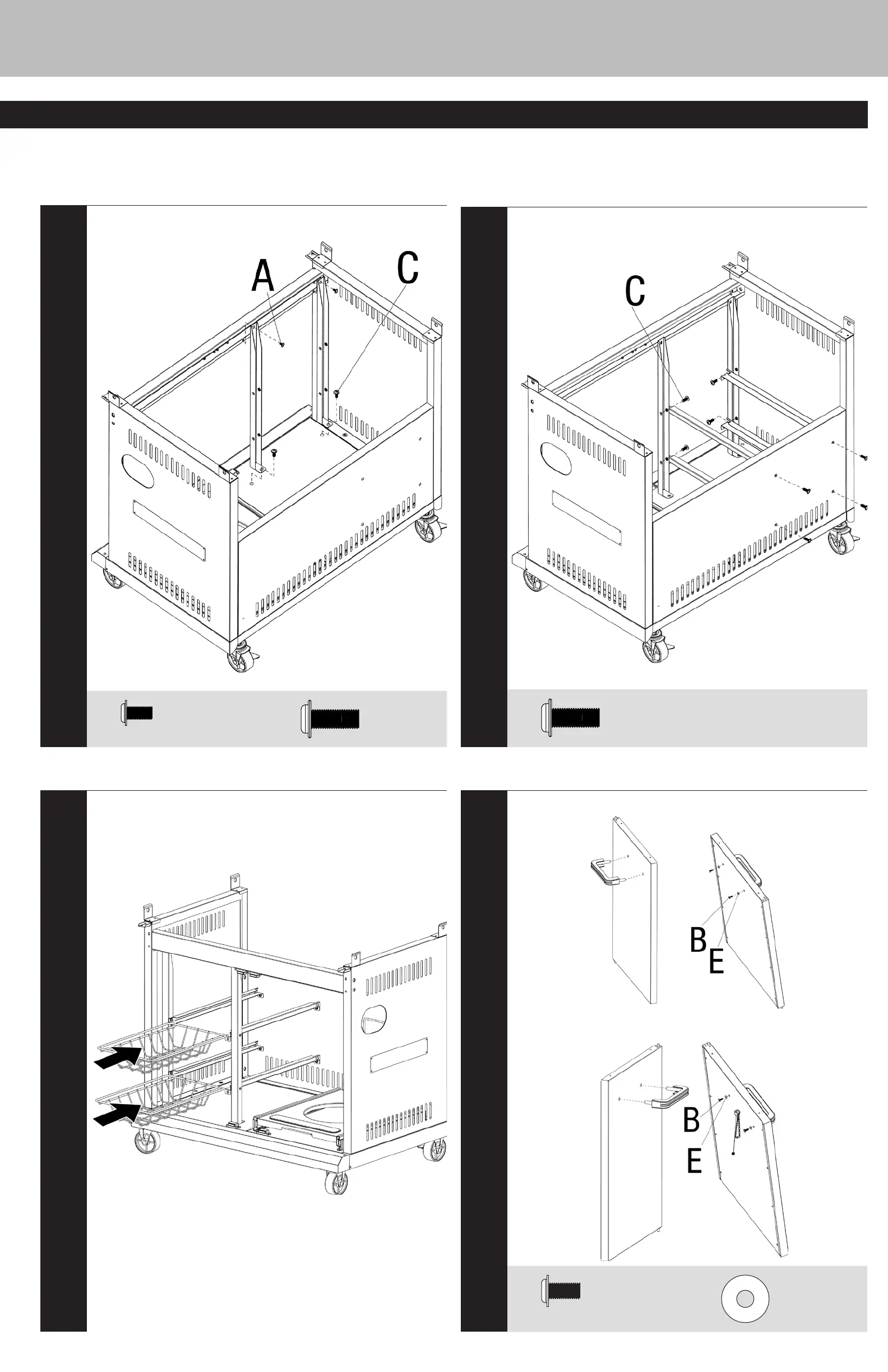 A
C

C

B
E

B
E