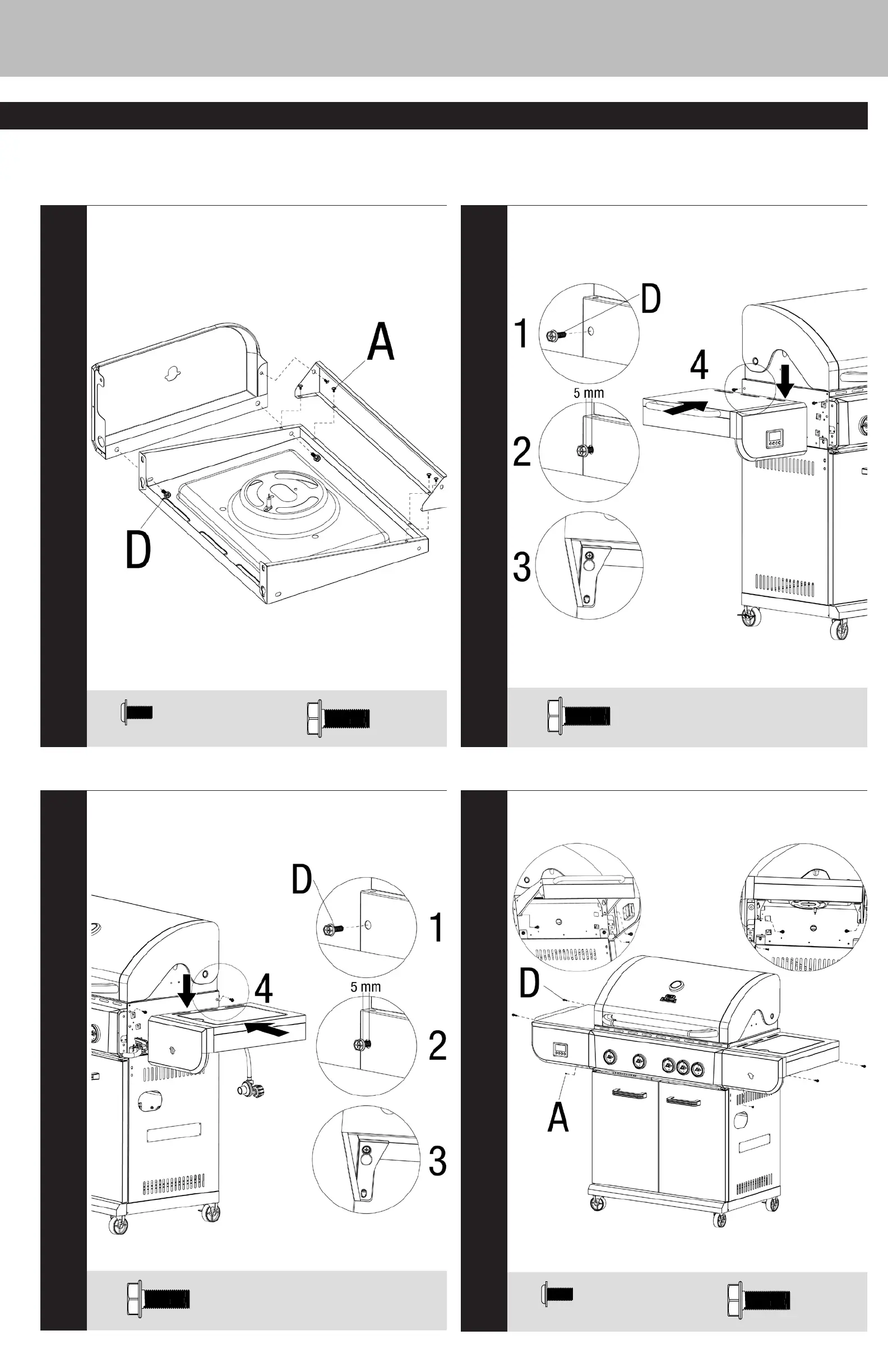 A

D

D

1

4

5 mm

2

3

D

1

4

5 mm

2

3

D

A