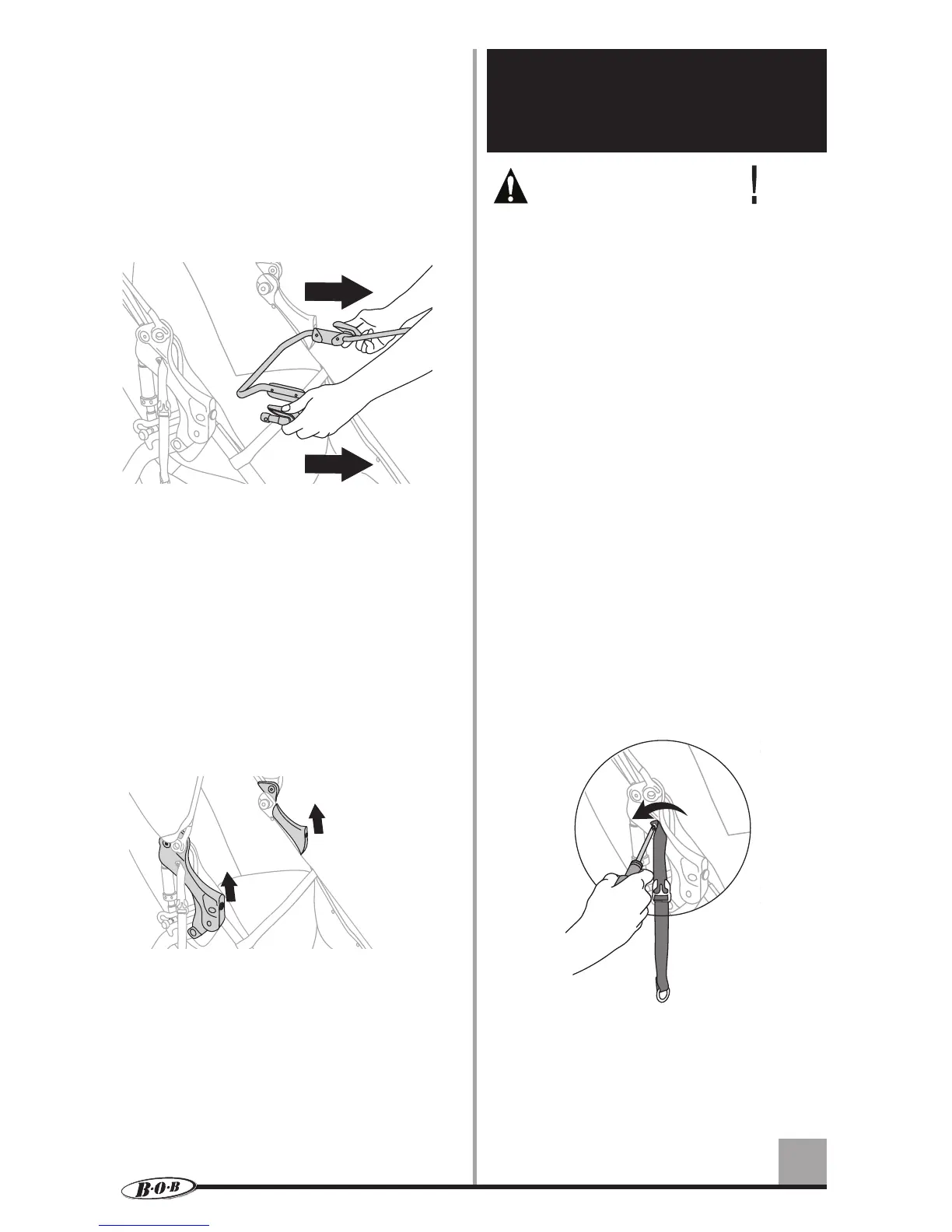 !

B·O·B