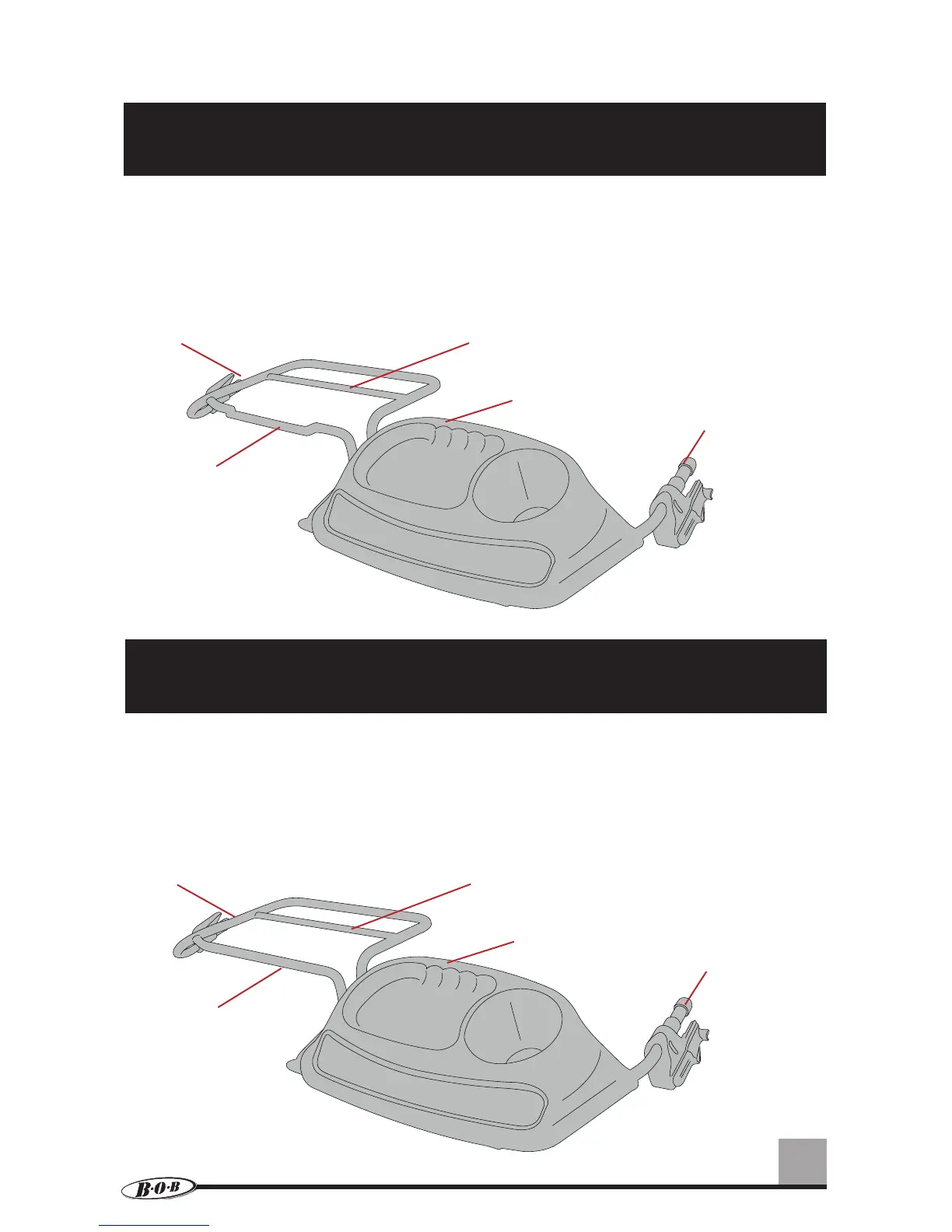 B·O·B