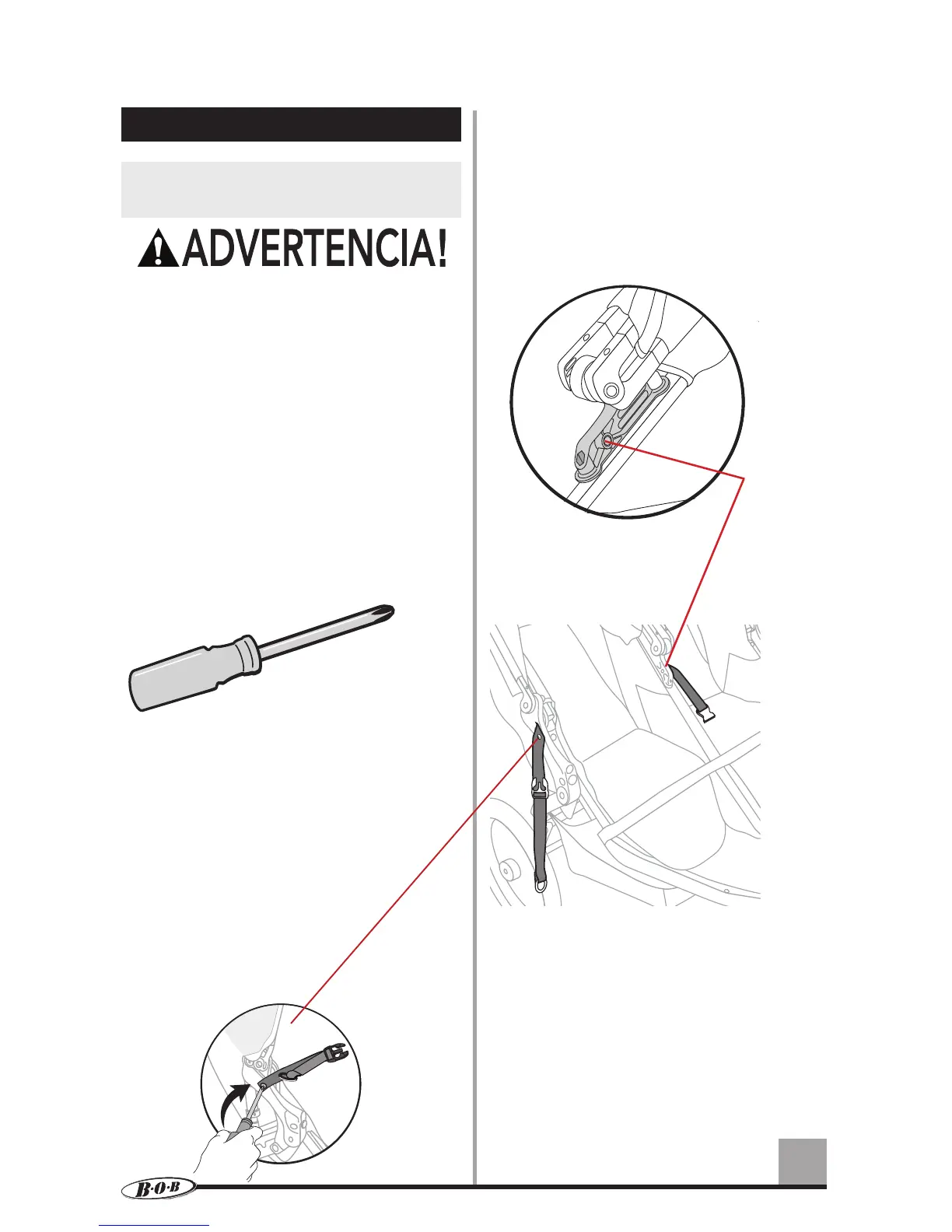 ADVERTENCIA!

B·O·B