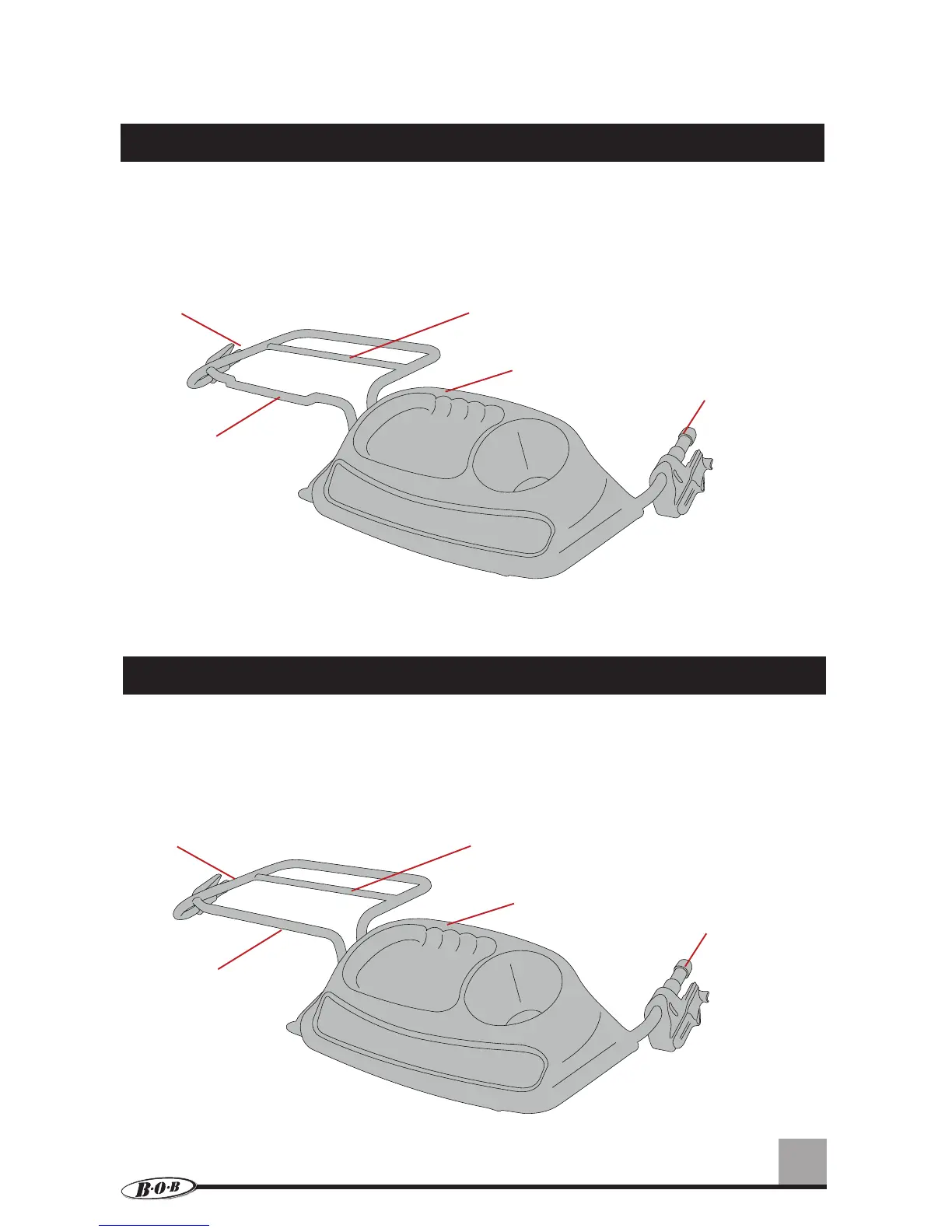 B·O·B