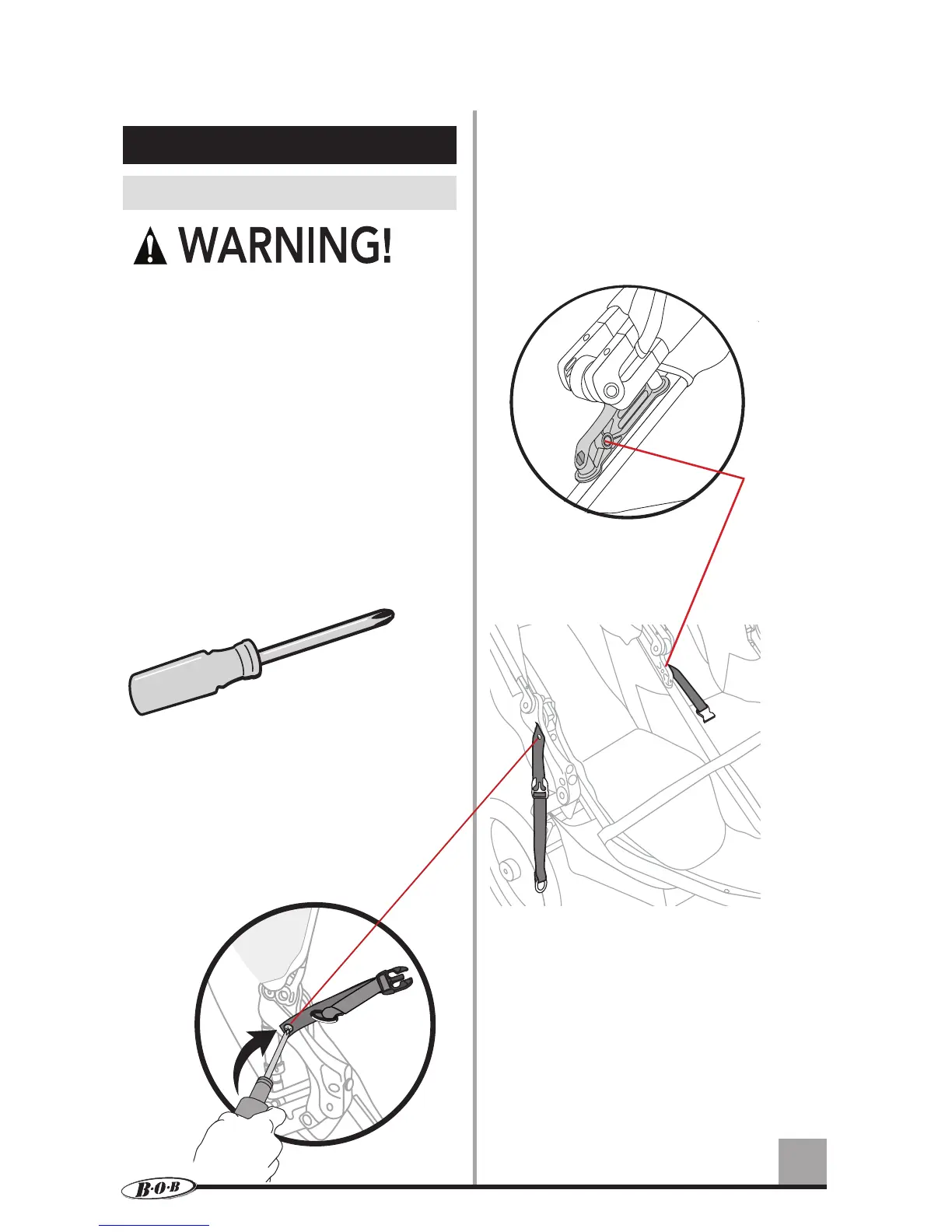 WARNING!

B·O·B