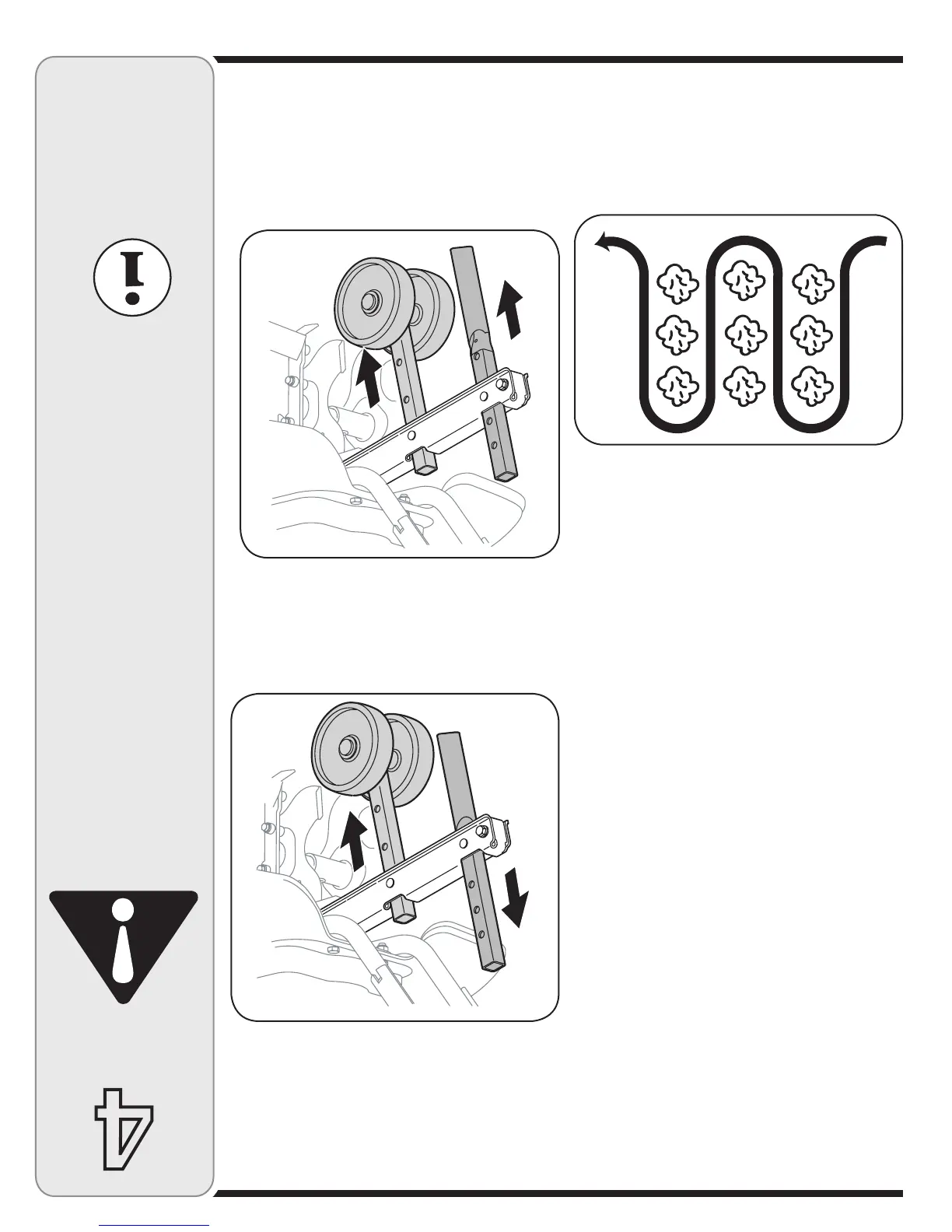 4