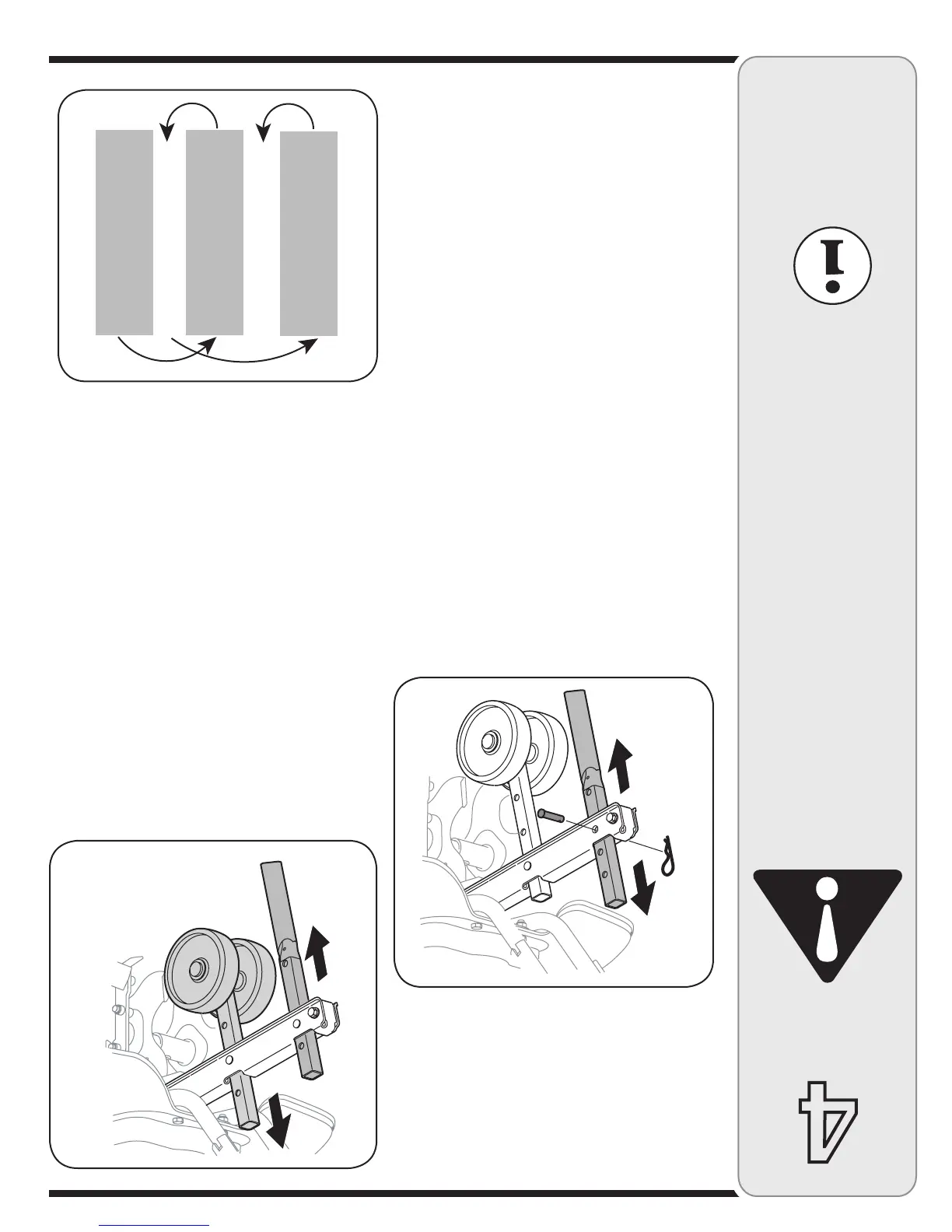 4