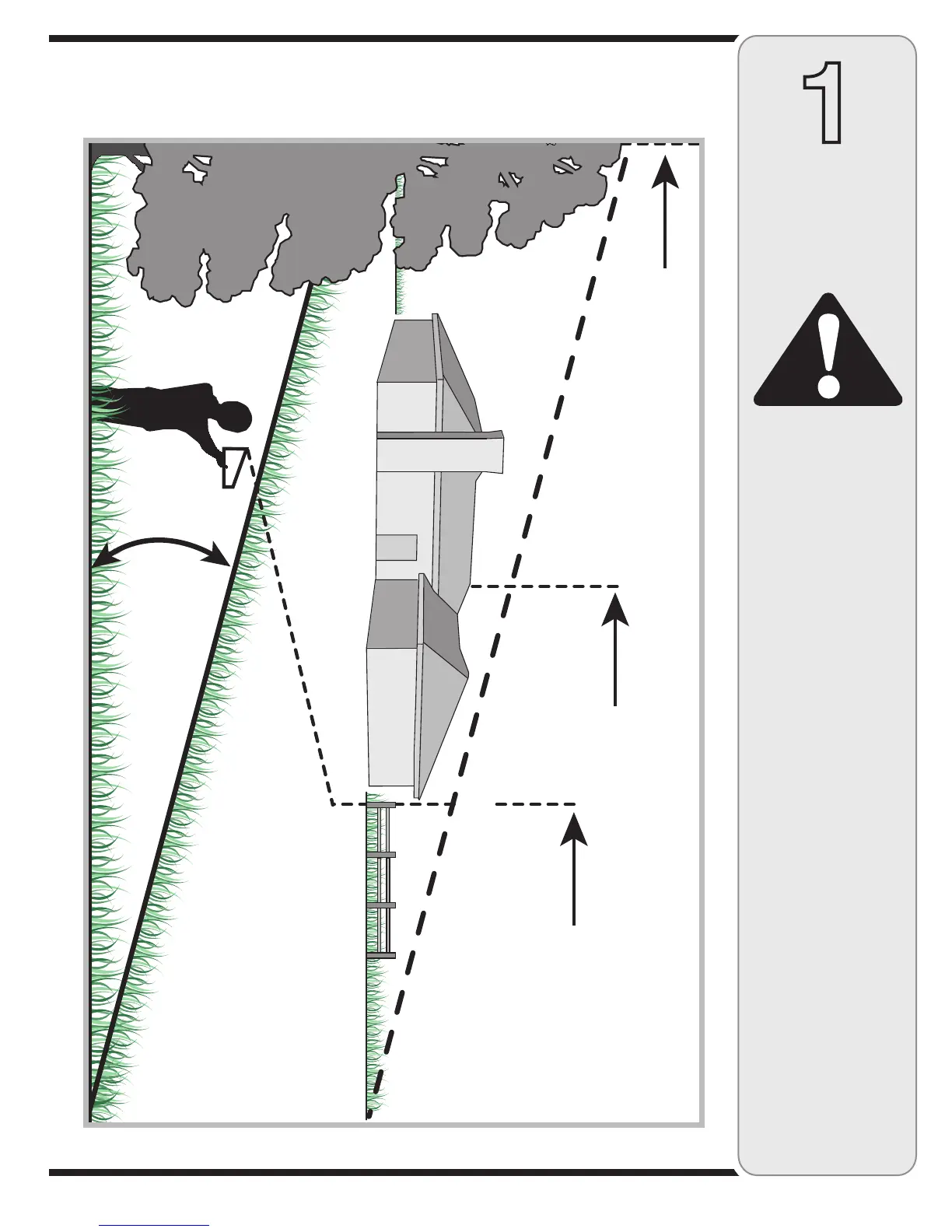 1