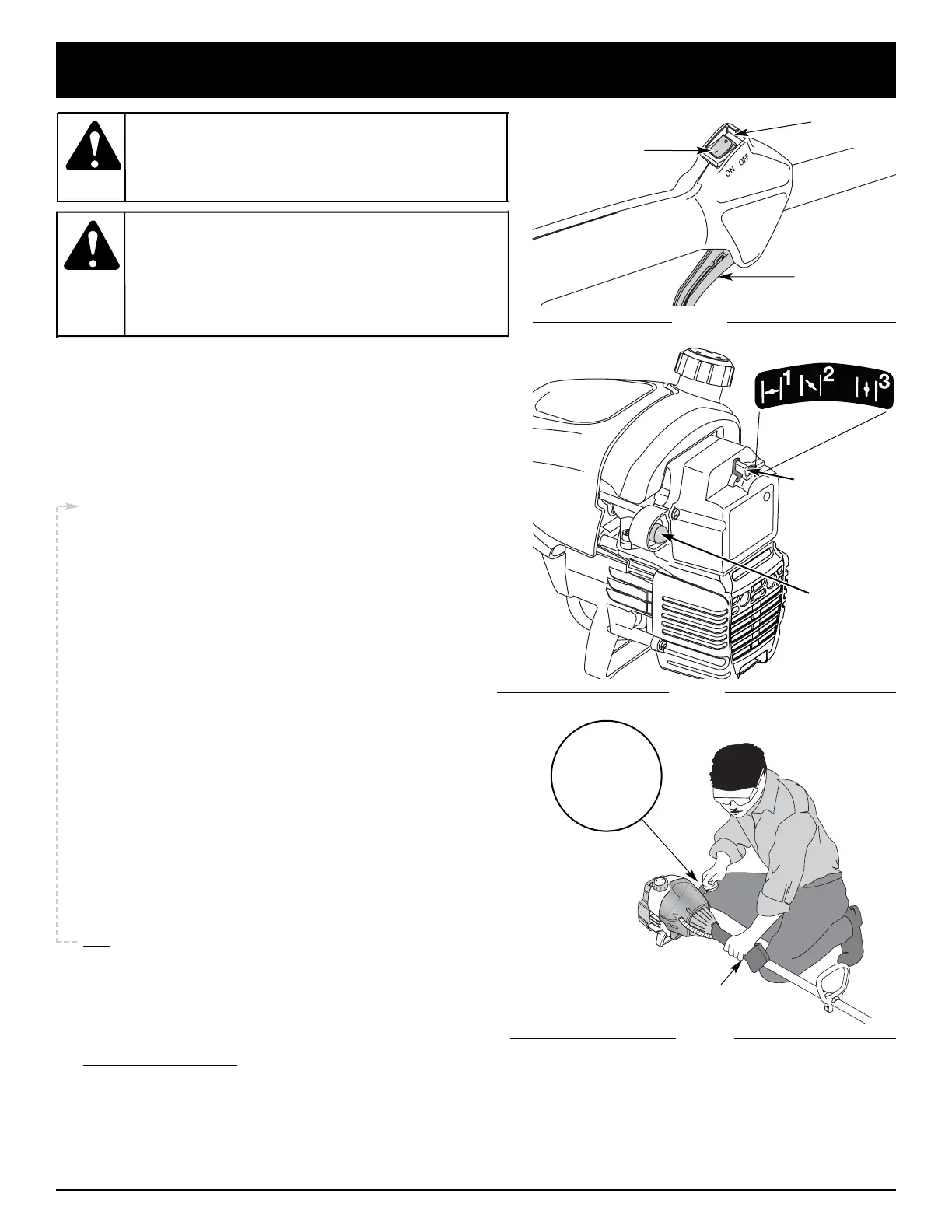 ON OFF

1 2 3