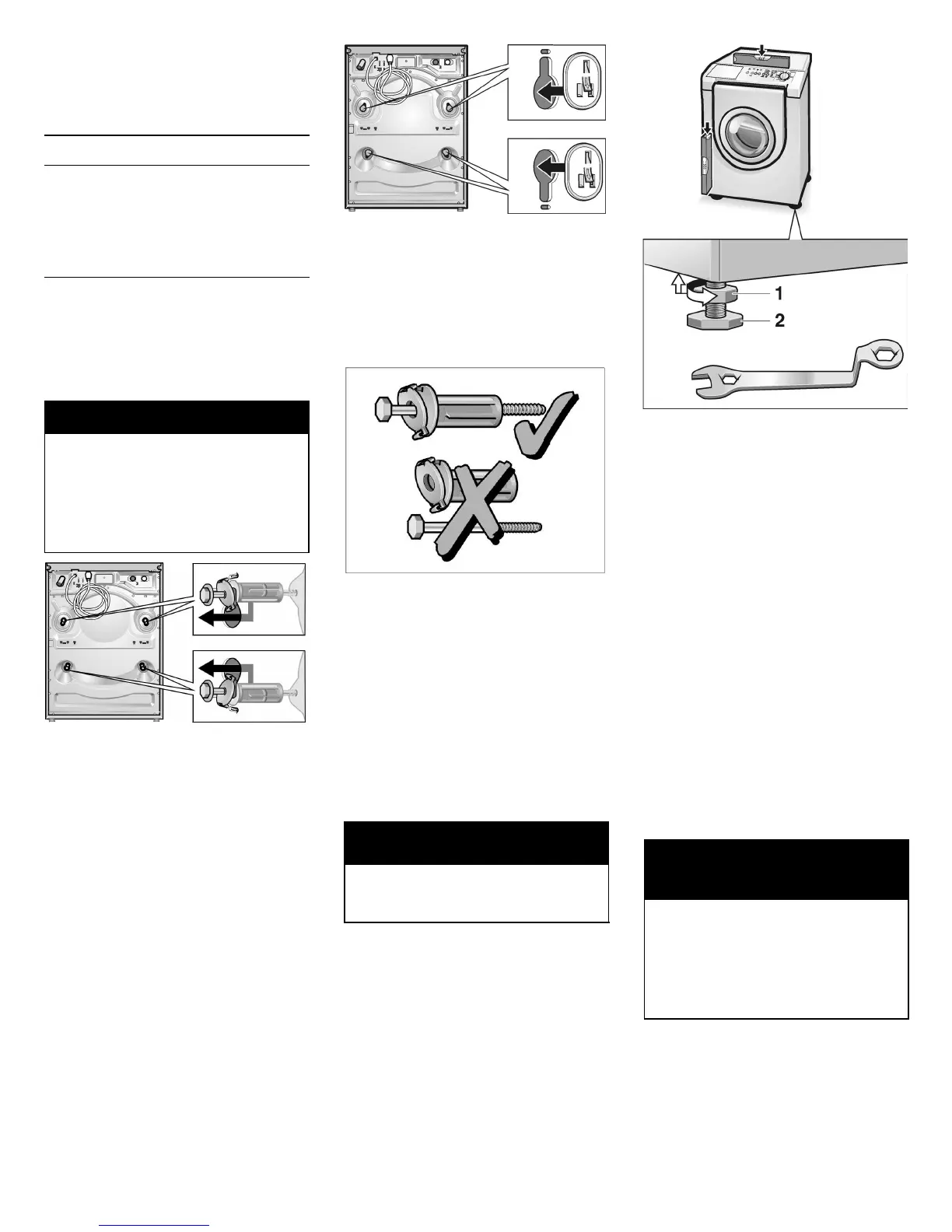 1

2