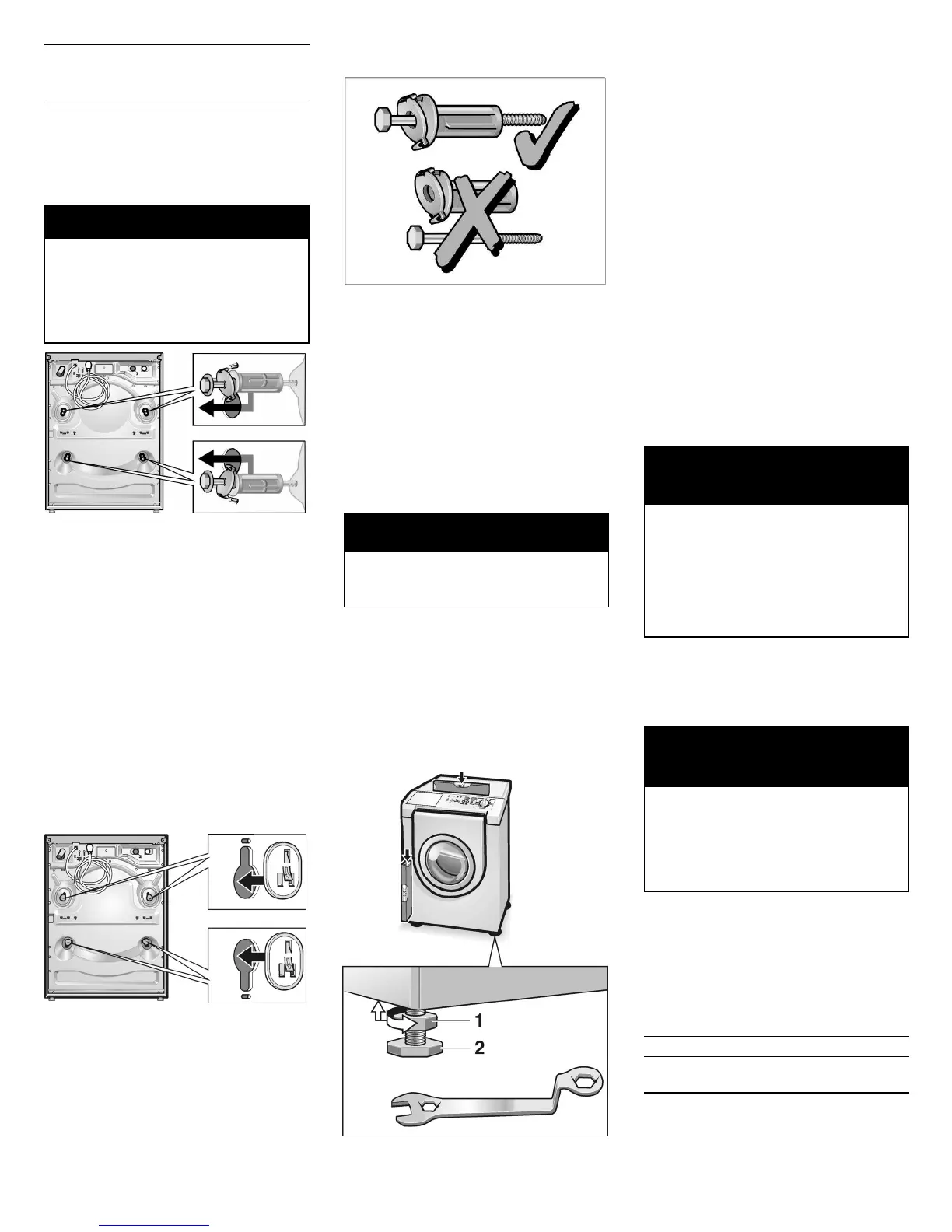 1

2