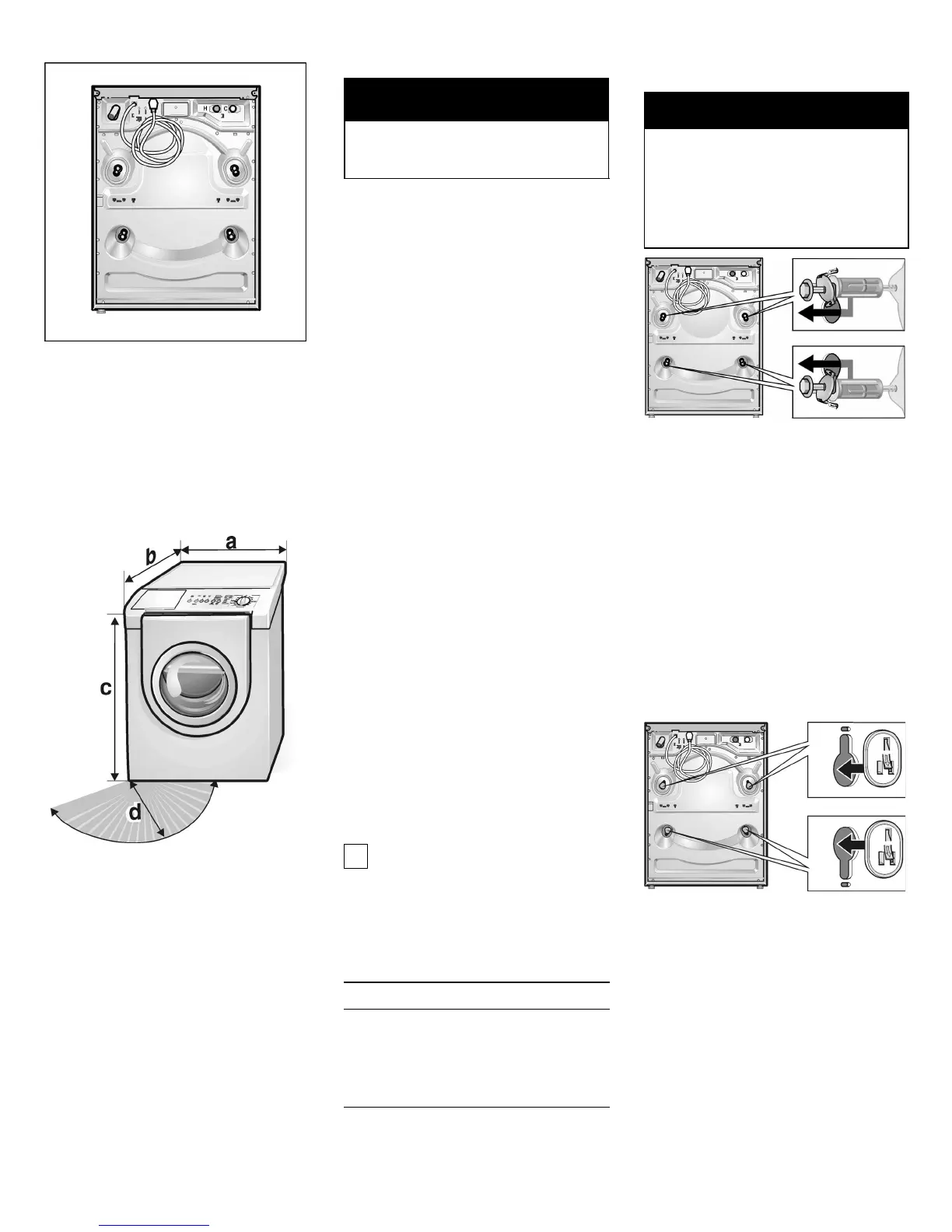 H C

b
a

c

d