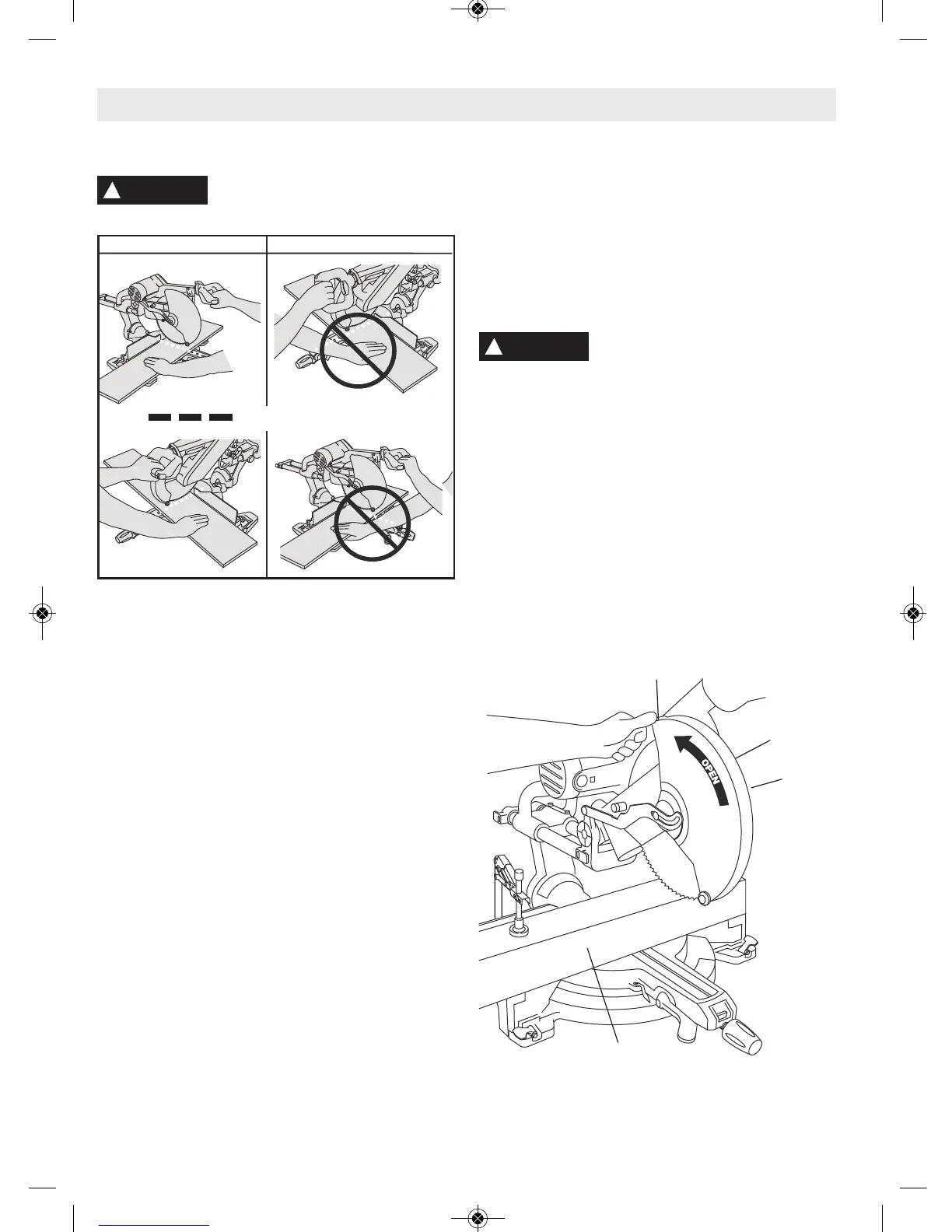 OPEN