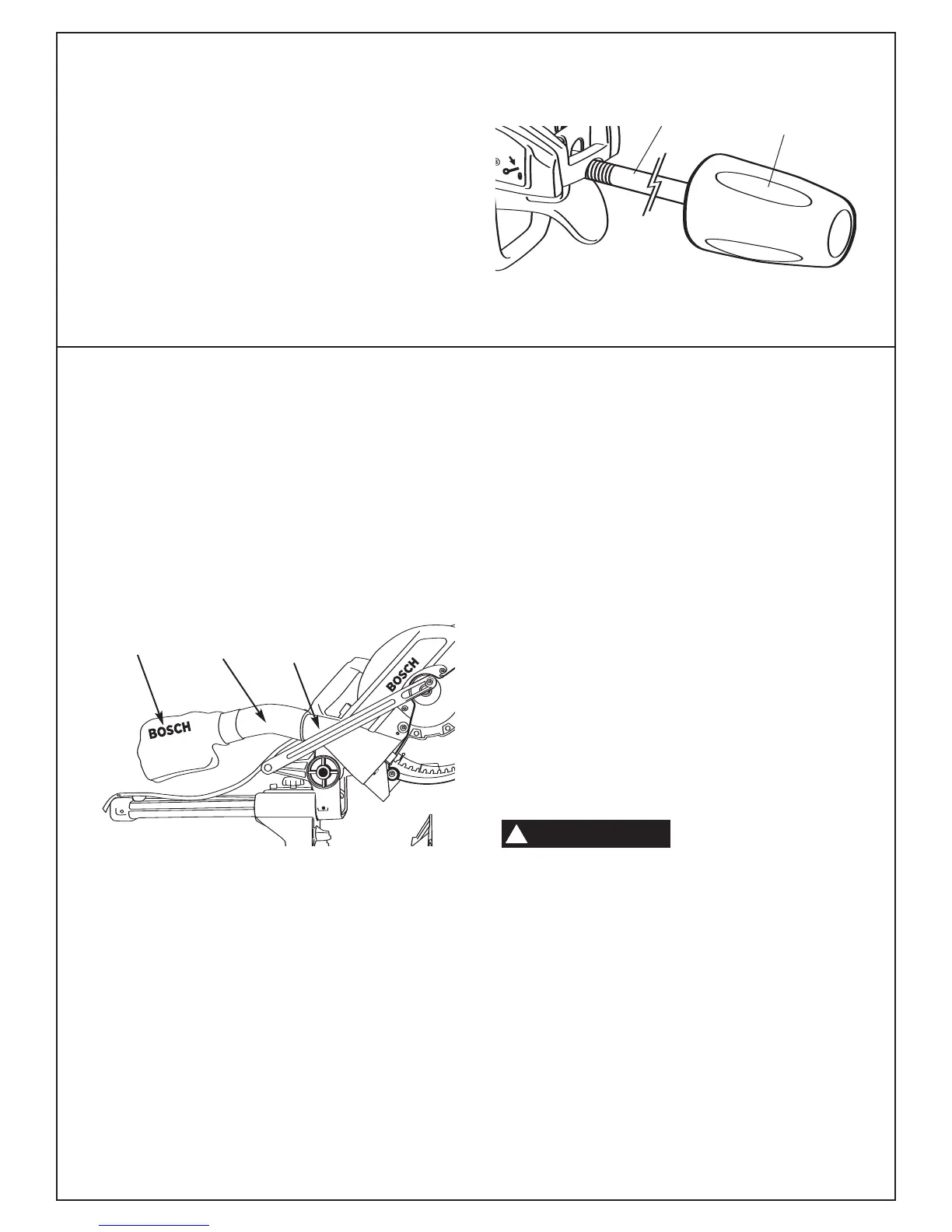 BOSCH

BOSCH