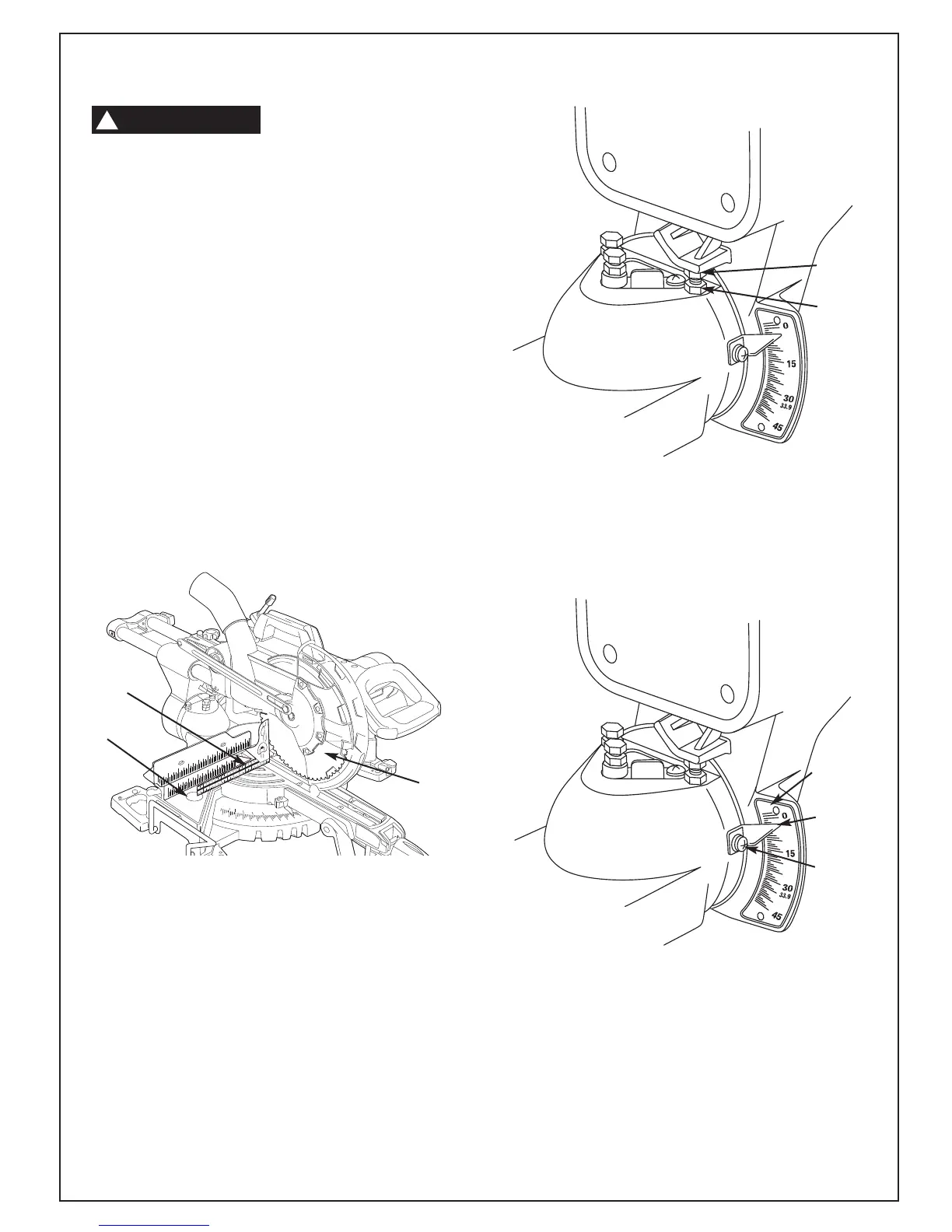 0
15
30
33.9
45

0
15
30
33.9
45