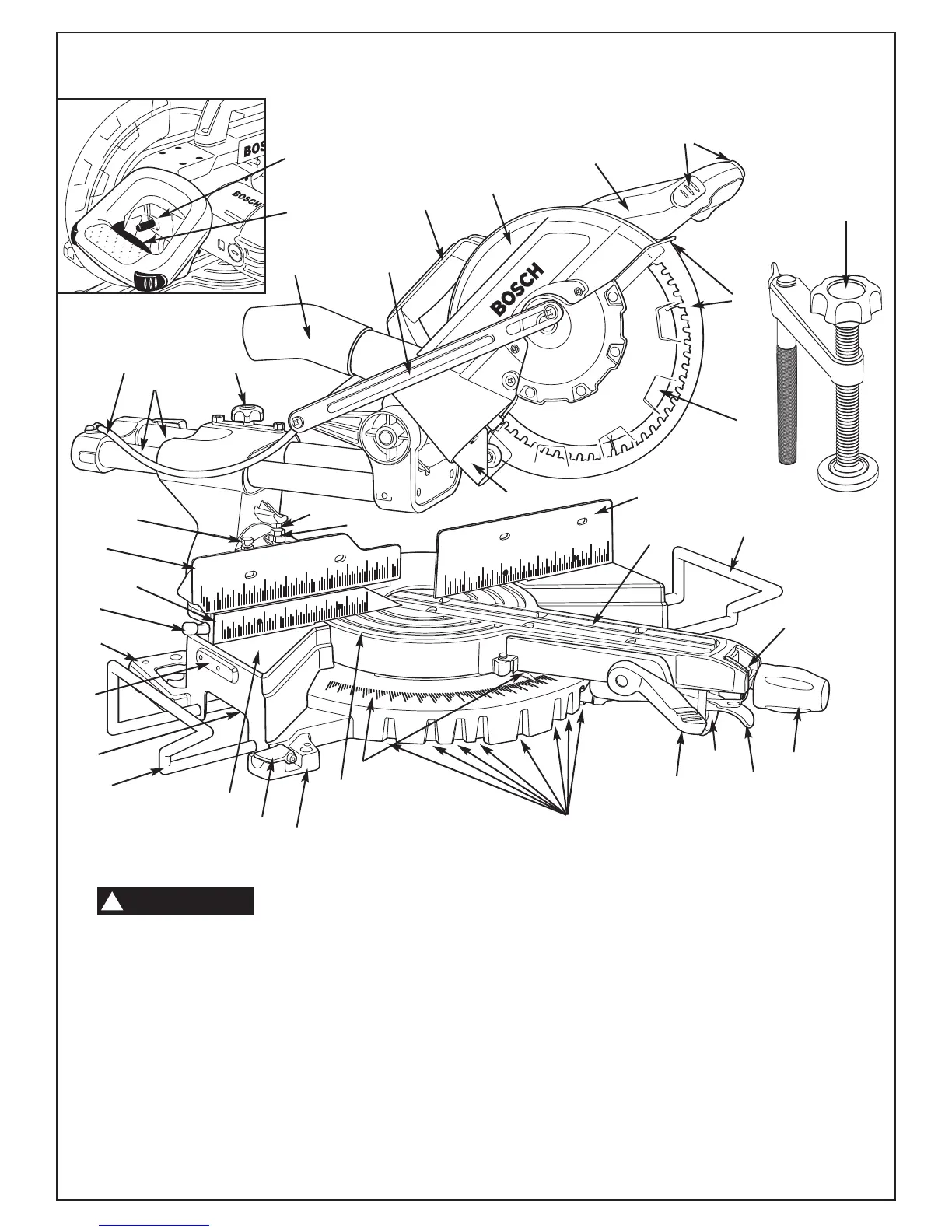 BOSCH

BOSCH

BOSCH