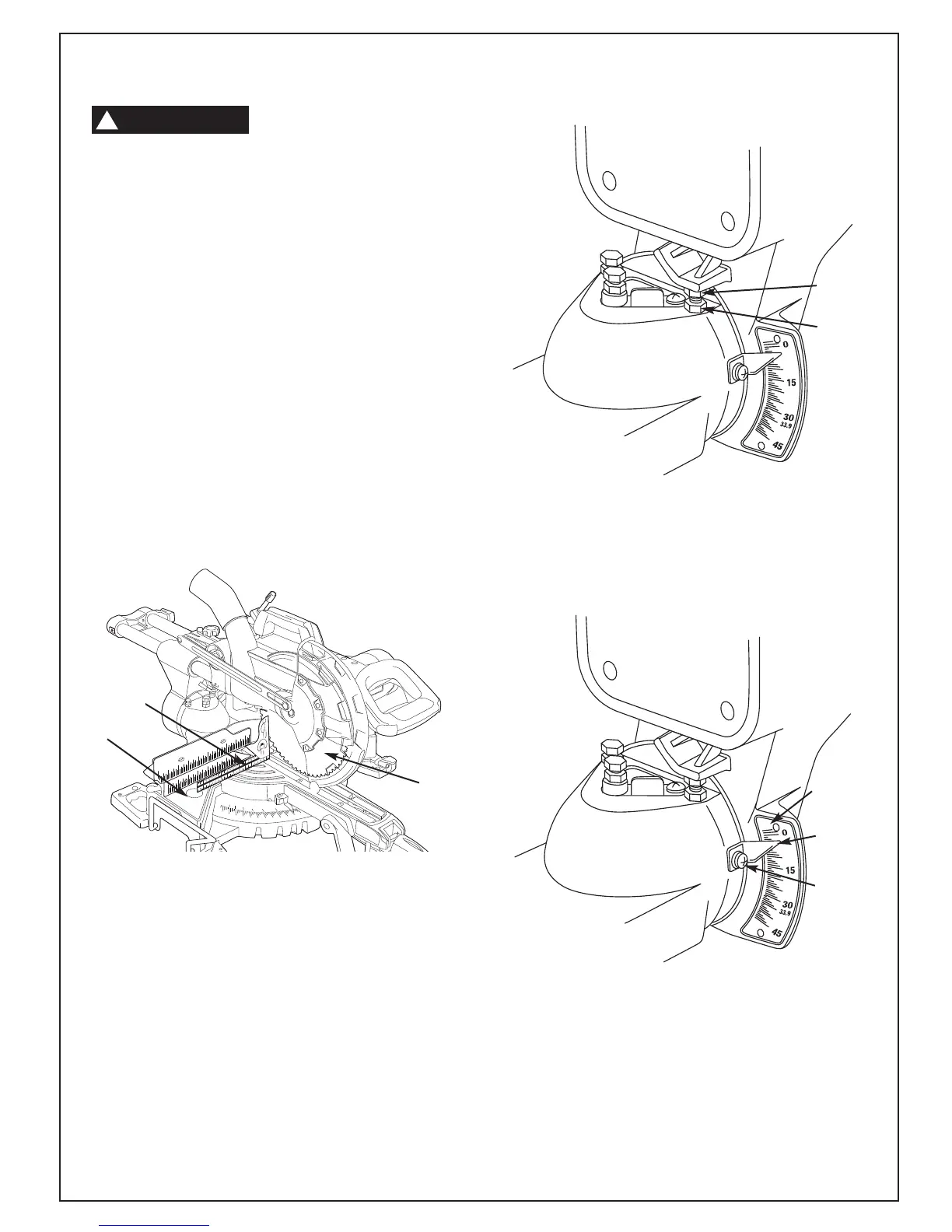 0
15
30
33.9
45

0
15
30
33.9
45