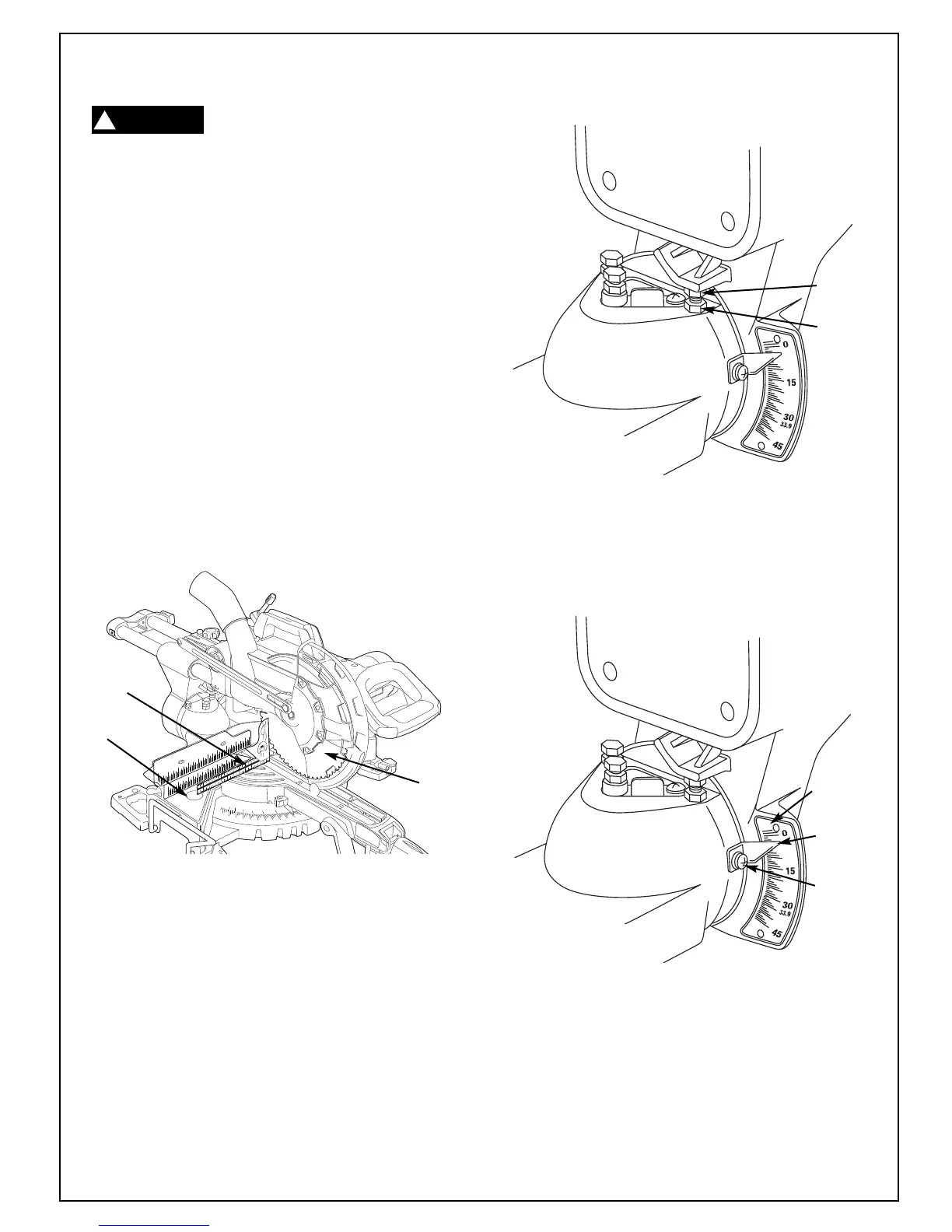 0
15
30
33.9
45

0
15
30
33.9
45