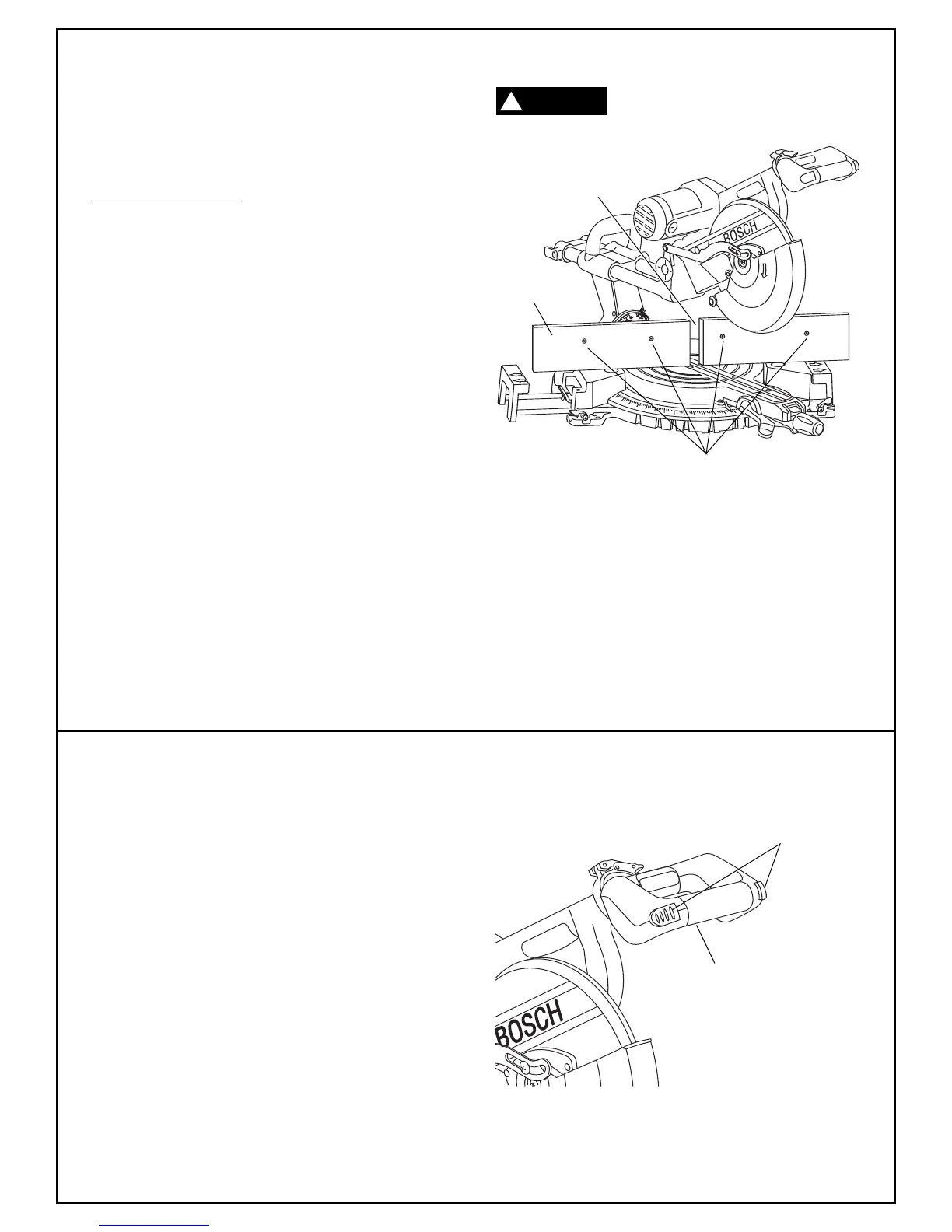 BOSCH

BOSCH