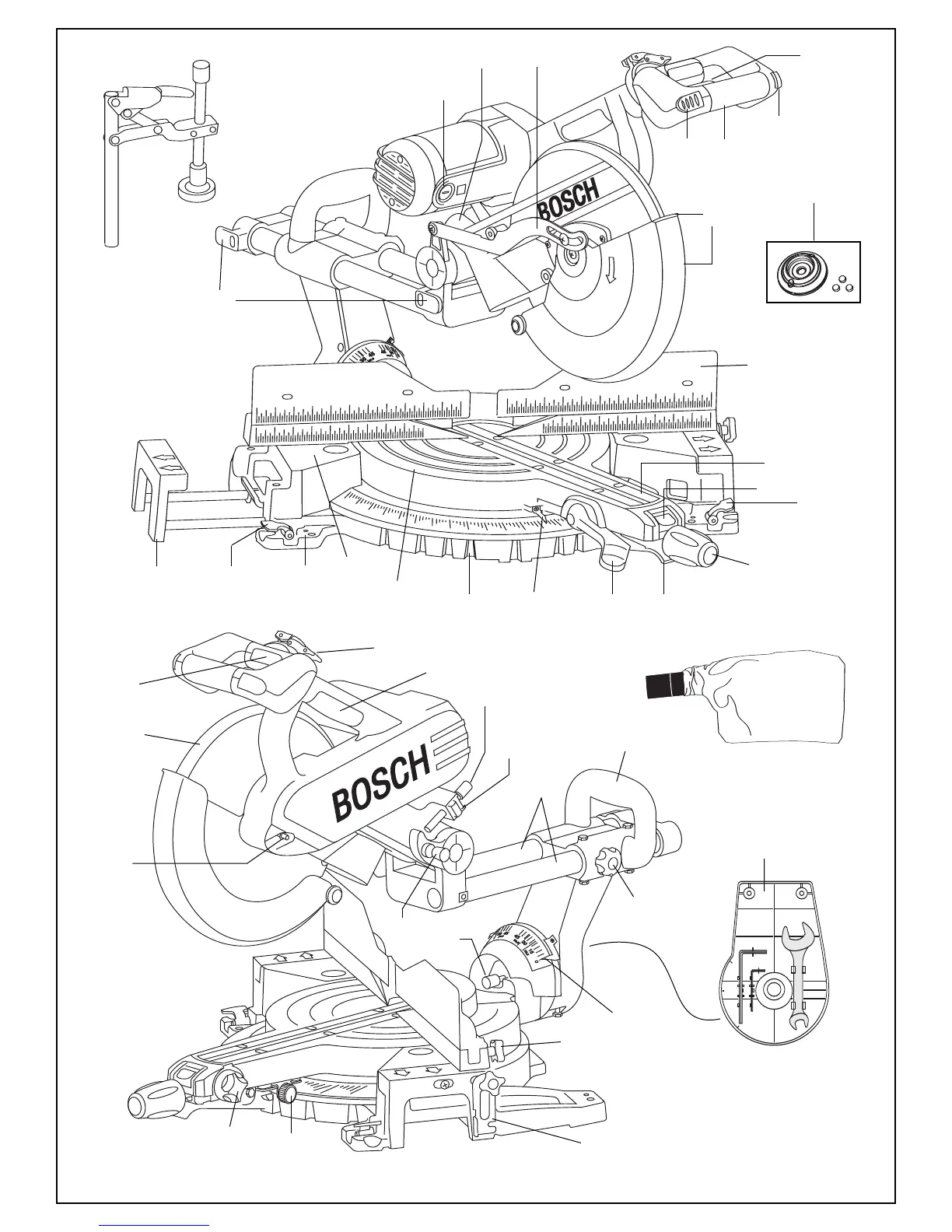 BOSCH

BOSCH