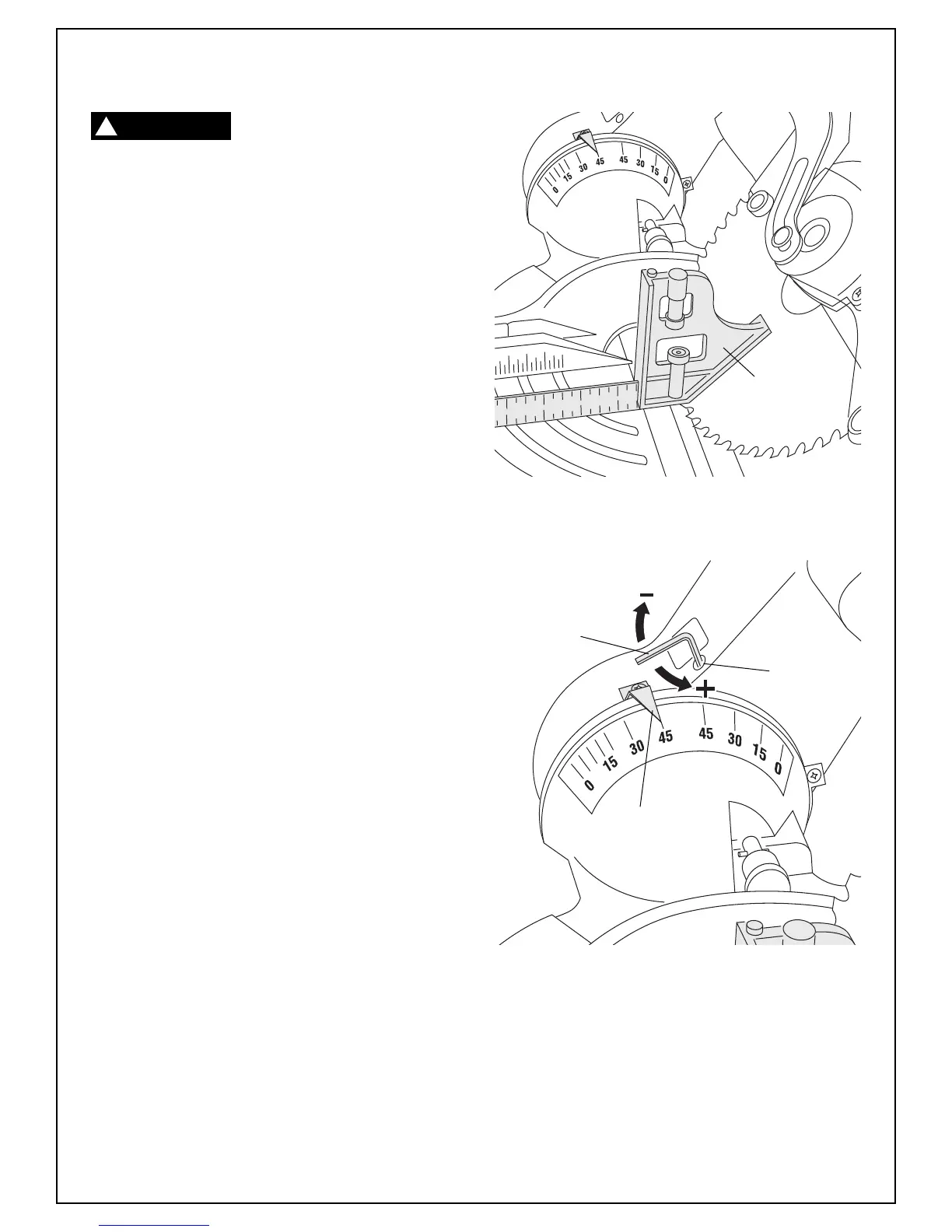 0 15 30 45 45 30 15 0

−

+

0 15 30 45 45 30 15 0