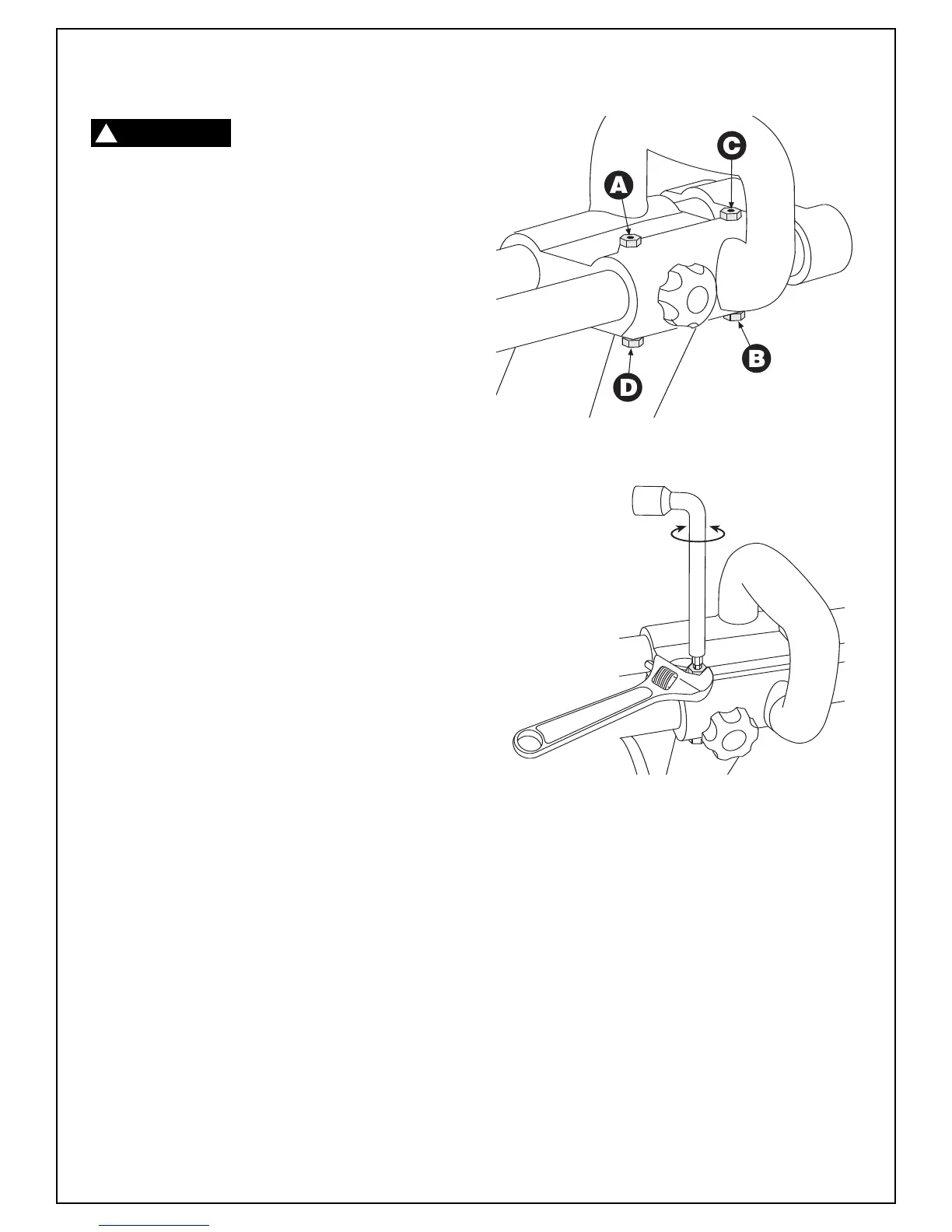 A

C

B

D